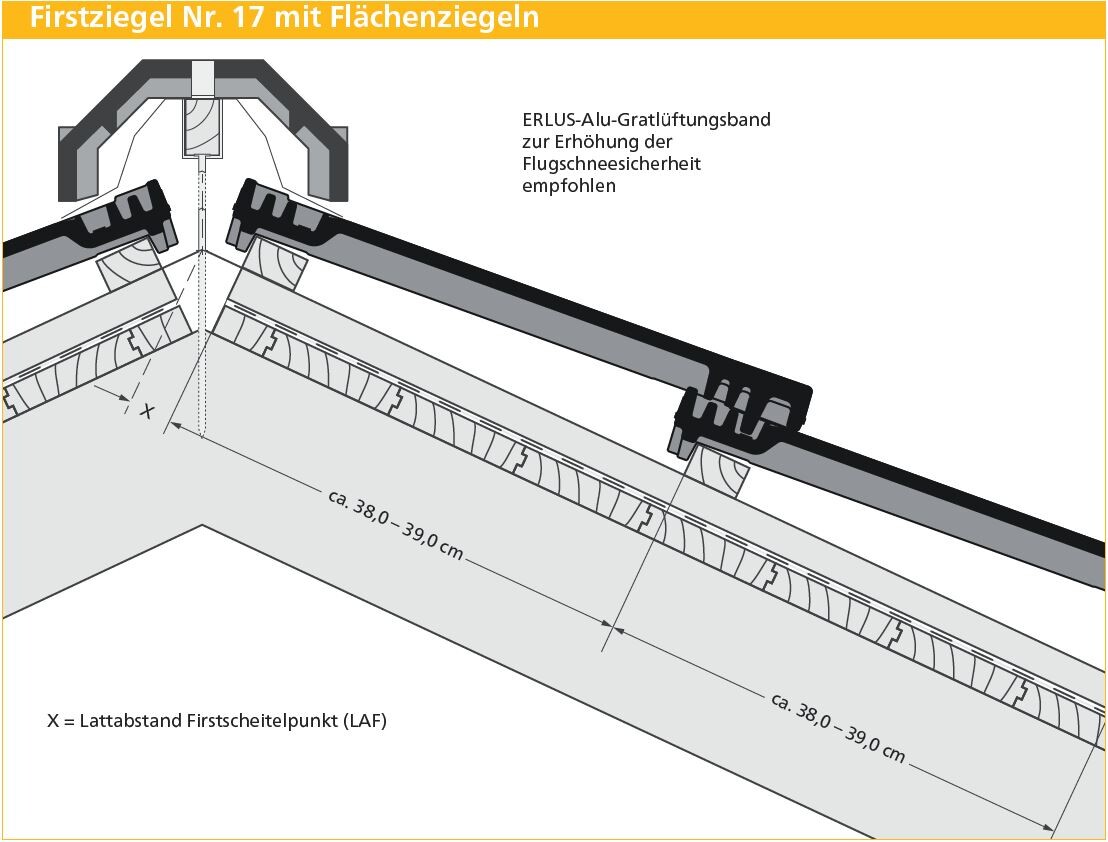 Firstziegel Nr. 17 mit Flächenziegeln

ERLUS-Alu-Gratlüftungsband zur Erhöhung der Flugschneesicherheit empfohlen

X

ca. 38,0 – 39,0 cm

ca. 38,0 – 39,0 cm

X = Lattabstand Firstscheitelpunkt (LAF)