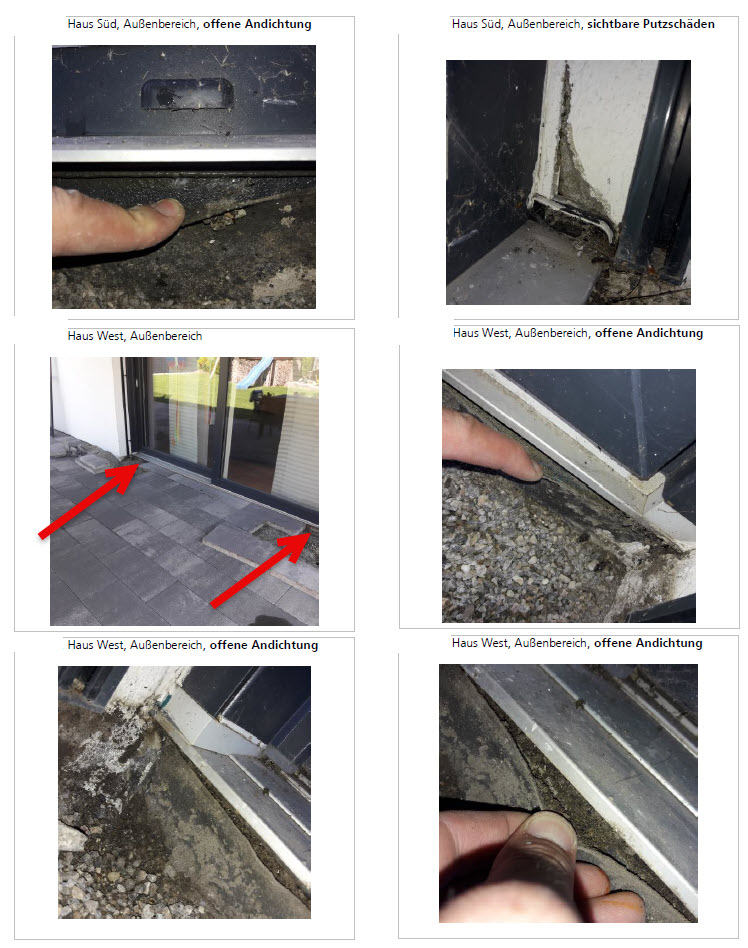 Haus Süd, Außenbereich, offene Andichtung

Haus Süd, Außenbereich, sichtbare Putzschäden

Haus West, Außenbereich

Haus West, Außenbereich, offene Andichtung

Haus West, Außenbereich, offene Andichtung

Haus West, Außenbereich, offene Andichtung