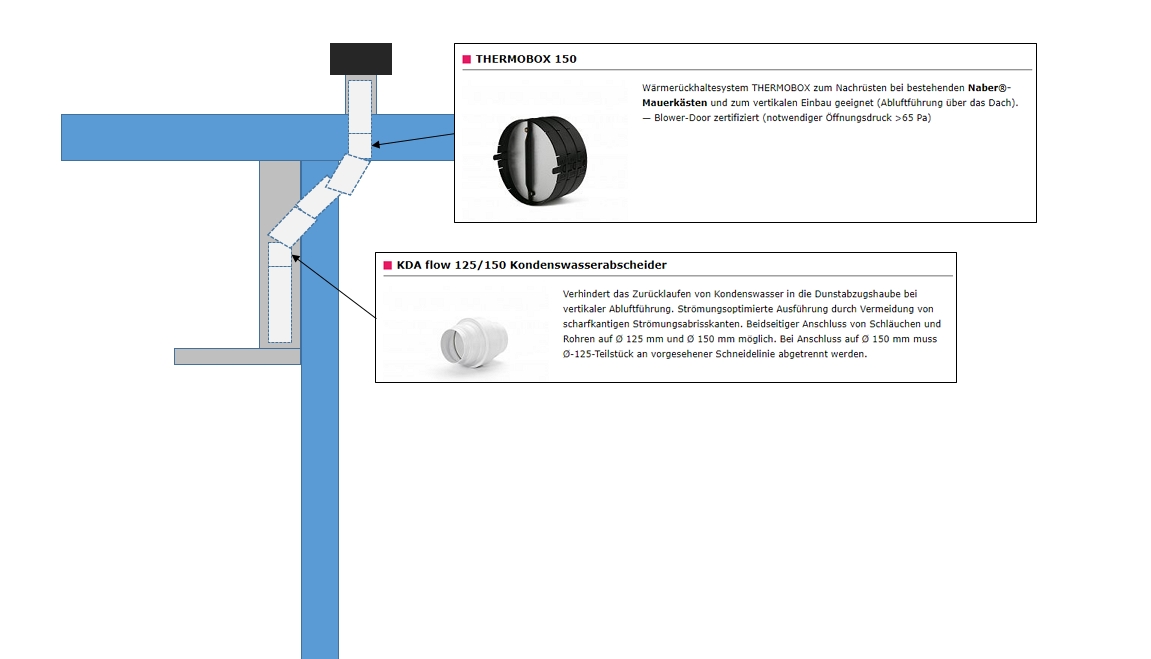 THERMOBOX 150

Wärmerückhaltesystem THERMOBOX zum Nachrüsten bei bestehenden Naber®-Mauerkästen und zum vertikalen Einbau geeignet (Abluftführung über das Dach).
— Blower-Door zertifiziert (notwendiger Öffnungsdruck >65 Pa)

KDA flow 125/150 Kondenswasserabscheider

Verhindert das Zurücklaufen von Kondenswasser in die Dunstabzugshaube bei vertikaler Abluftführung. Strömungsoptimierte Ausführung durch Vermeidung von scharfkantigen Strömungsabrisskanten. Beidseitiger Anschluss von Schläuchen und Rohren auf Ø 125 mm und Ø 150 mm möglich. Bei Anschluss auf Ø 150 mm muss Ø-125-Teilstück an vorgesehener Schneidelinie abgetrennt werden.