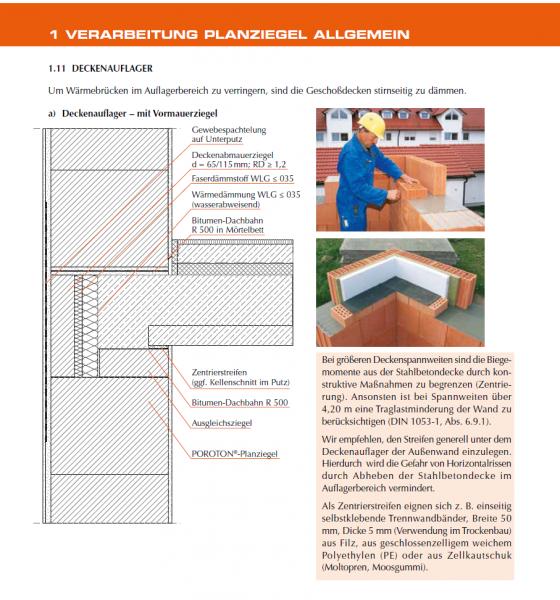 1 VERARBEITUNG PLANZIEGEL ALLGEMEIN

1.11 DECKENAUFLAGER

Um Wärmebrücken im Auflagerbereich zu verringern, sind die Geschoßdecken stirnseitig zu dämmen.

a) Deckenauflager – mit Vormauerziegel

Gewebespachtelung auf Unterputz

Deckenabmauerziegel d = 65/115 mm; RD ≥ 1,2

Faserdämmstoff WLG ≤ 035

Wärmedämmung WLG ≤ 035 (wasserabweisend)

Bitumen-Dachbahn R 500 in Mörtelbett

Zentrierstreifen (ggf. Kellenschnitt im Putz)

Bitumen-Dachbahn R 500

Ausgleichsziegel

POROTON®-Planziegel

Bei größeren Deckenspannweiten sind die Biegemomente aus der Stahlbetondecke durch konstruktive Maßnahmen zu begrenzen (Zentrierung). Ansonsten ist bei Spannweiten über 4,20 m eine Traglastminderung der Wand zu berücksichtigen (DIN 1053-1, Abs. 6.9.1).

Wir empfehlen, den Streifen generell unter dem Deckenauflager der Außenwand einzulegen. Hierdurch wird die Gefahr von Horizontalrissen durch Abheben der Stahlbetondecke im Auflagerbereich vermindert.

Als Zentrierstreifen eignen sich z. B. einseitig selbstklebende Trennwandbänder, Breite 50 mm, Dicke 5 mm (Verwendung im Trockenbau) aus Filz, aus geschlossenzelligem weichem Polyethylen (PE) oder aus Zellkautschuk (Moltopren, Moosgummi).