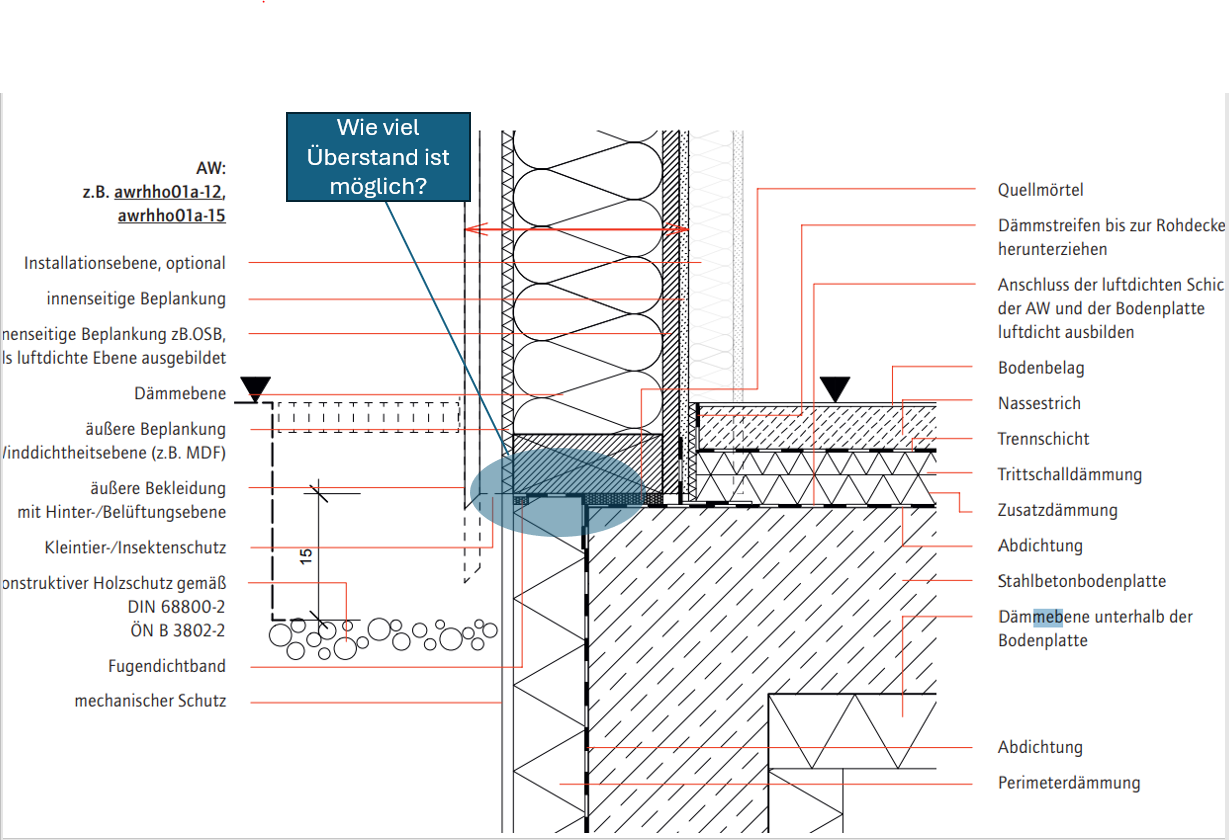 Wie viel Überstand ist möglich?

AW:
z.B. awrhho01a-12,
awrhho01a-15

Installationsebene, optional

innenseitige Beplankung

nenseitige Beplankung zB.OSB,
ls luftdichte Ebene ausgebildet

Dämmebene

äußere Beplankung
/inddichtheitsebene (z.B. MDF)

äußere Bekleidung
mit Hinter-/Belüftungsebene

Kleintier-/Insektenschutz

onstruktiver Holzschutz gemäß
DIN 68800-2
ÖN B 3802-2

Fugendichtband

mechanischer Schutz

15

Quellmörtel

Dämmstreifen bis zur Rohdecke
herunterziehen

Anschluss der luftdichten Schic
der AW und der Bodenplatte
luftdicht ausbilden

Bodenbelag

Nassestrich

Trennschicht

Trittschalldämmung

Zusatzdämmung

Abdichtung

Stahlbetonbodenplatte

Dämmebene unterhalb der
Bodenplatte

Abdichtung

Perimeterdämmung