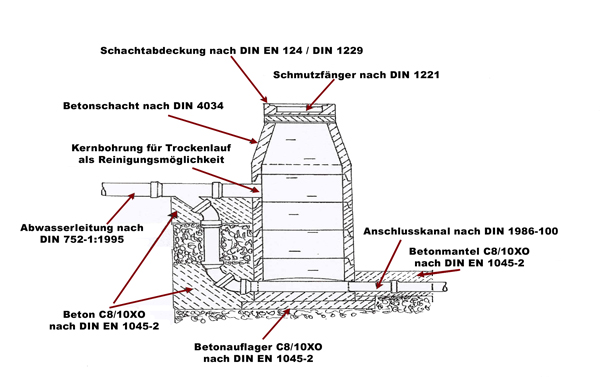 Schachtabdeckung nach DIN EN 124 / DIN 1229

Schmutzfänger nach DIN 1221

Betonschacht nach DIN 4034

Kernbohrung für Trockenlauf als Reinigungsmöglichkeit

Abwasserleitung nach DIN 752-1:1995

Anschlusskanal nach DIN 1986-100

Betonmantel C8/10XO nach DIN EN 1045-2

Beton C8/10XO nach DIN EN 1045-2

Betonauflager C8/10XO nach DIN EN 1045-2