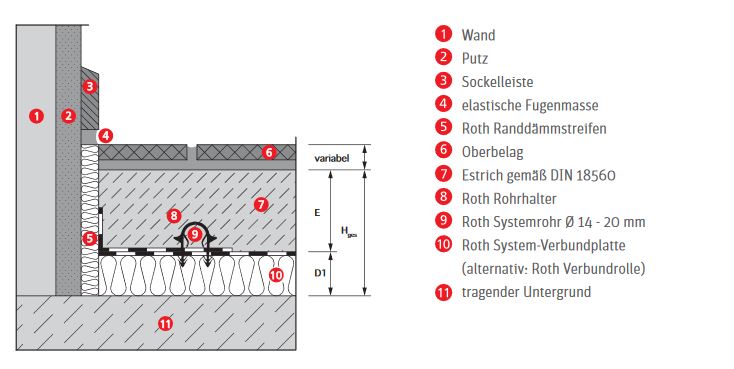 1
2
3
4
5
6
7
8
9
10
11
variabel
E
$H_{ges}$
D1

1 Wand
2 Putz
3 Sockelleiste
4 elastische Fugenmasse
5 Roth Randdämmstreifen
6 Oberbelag
7 Estrich gemäß DIN 18560
8 Roth Rohrhalter
9 Roth Systemrohr Ø 14 - 20 mm
10 Roth System-Verbundplatte (alternativ: Roth Verbundrolle)
11 tragender Untergrund