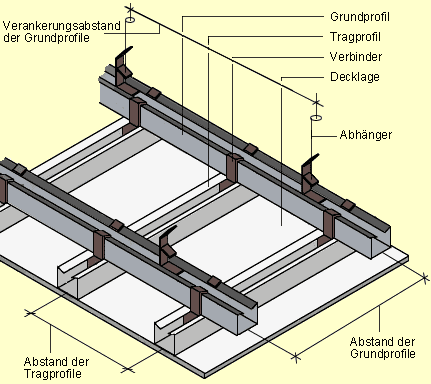 Verankerungsabstand der Grundprofile

Grundprofil

Tragprofil

Verbinder

Decklage

Abhänger

Abstand der Grundprofile

Abstand der Tragprofile