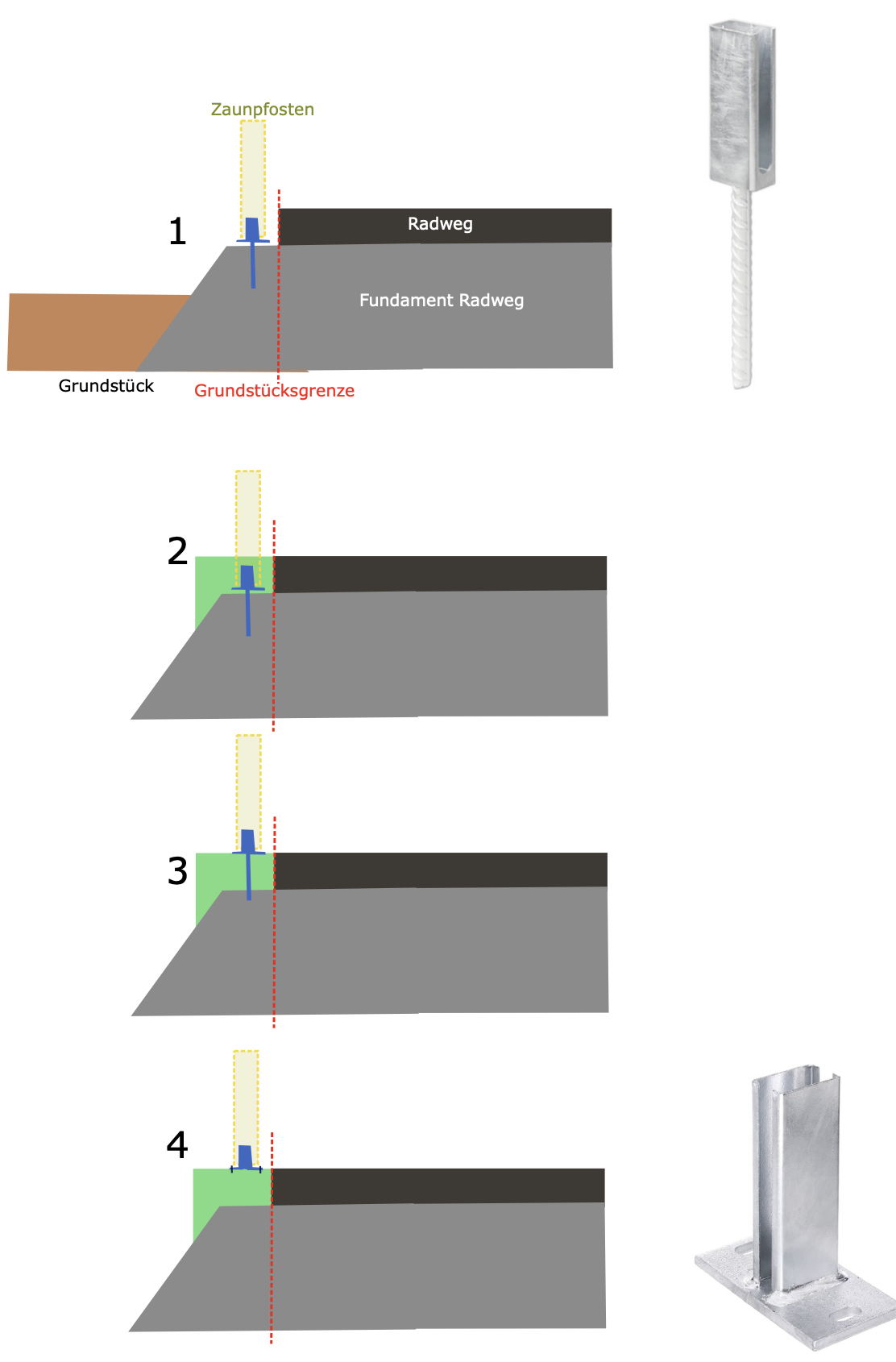 Zaunpfosten

1

Radweg

Fundament Radweg

Grundstück

Grundstücksgrenze

2

3

4