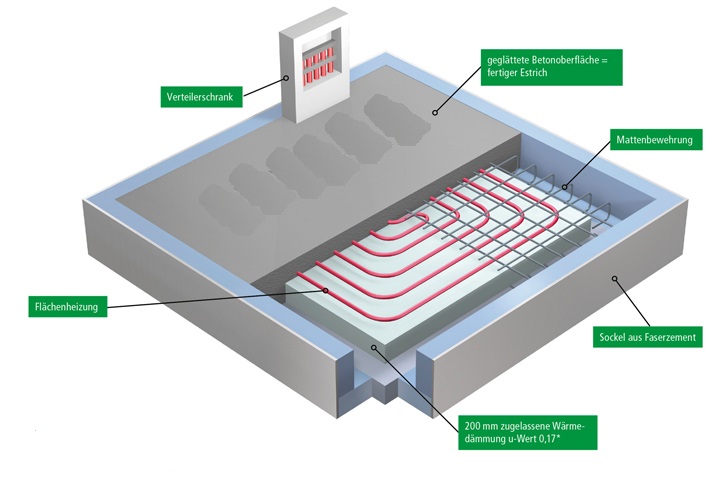 Verteilerschrank

geglättete Betonoberfläche = fertiger Estrich

Mattenbewehrung

Flächenheizung

Sockel aus Faserzement

200 mm zugelassene Wärmedämmung u-Wert 0,17*