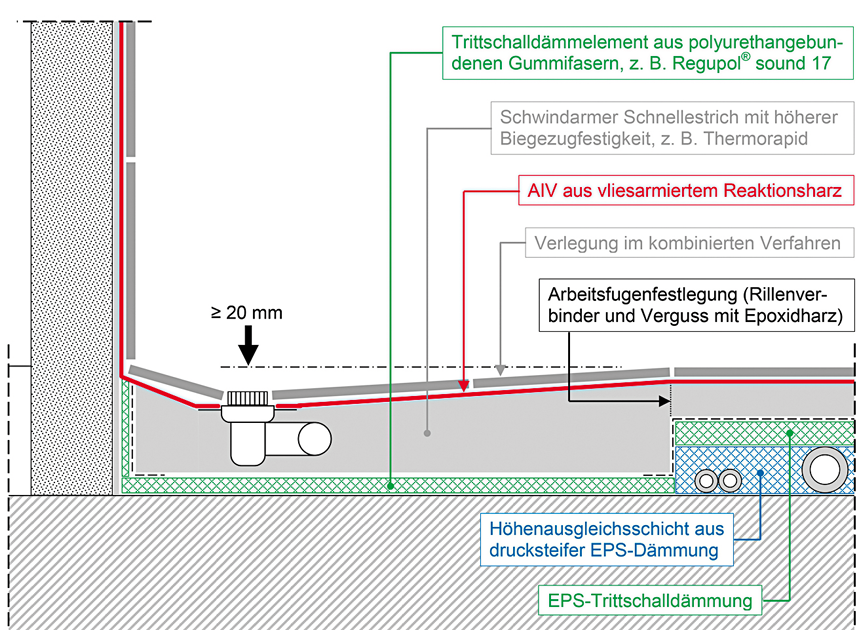 Trittschalldämmelement aus polyurethangebundenen Gummifasern, z. B. Regupol® sound 17

Schwindarmer Schnellestrich mit höherer Biegezugfestigkeit, z. B. Thermorapid

AIV aus vliesarmiertem Reaktionsharz

Verlegung im kombinierten Verfahren

Arbeitsfugenfestlegung (Rillenverbinder und Verguss mit Epoxidharz)

≥ 20 mm

Höhenausgleichsschicht aus drucksteifer EPS-Dämmung

EPS-Trittschalldämmung