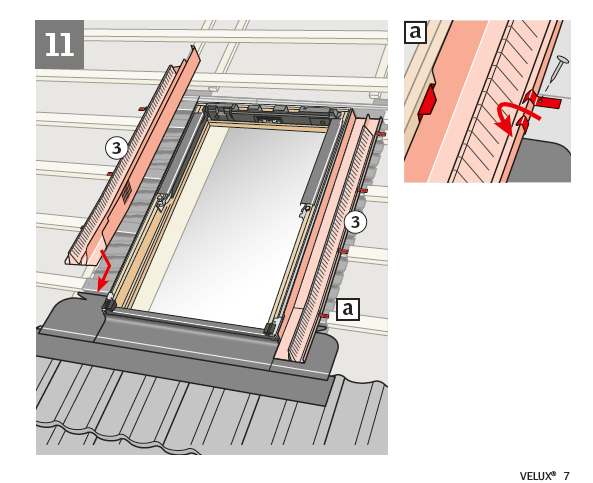 11

3

3

a

a

VELUX® 7