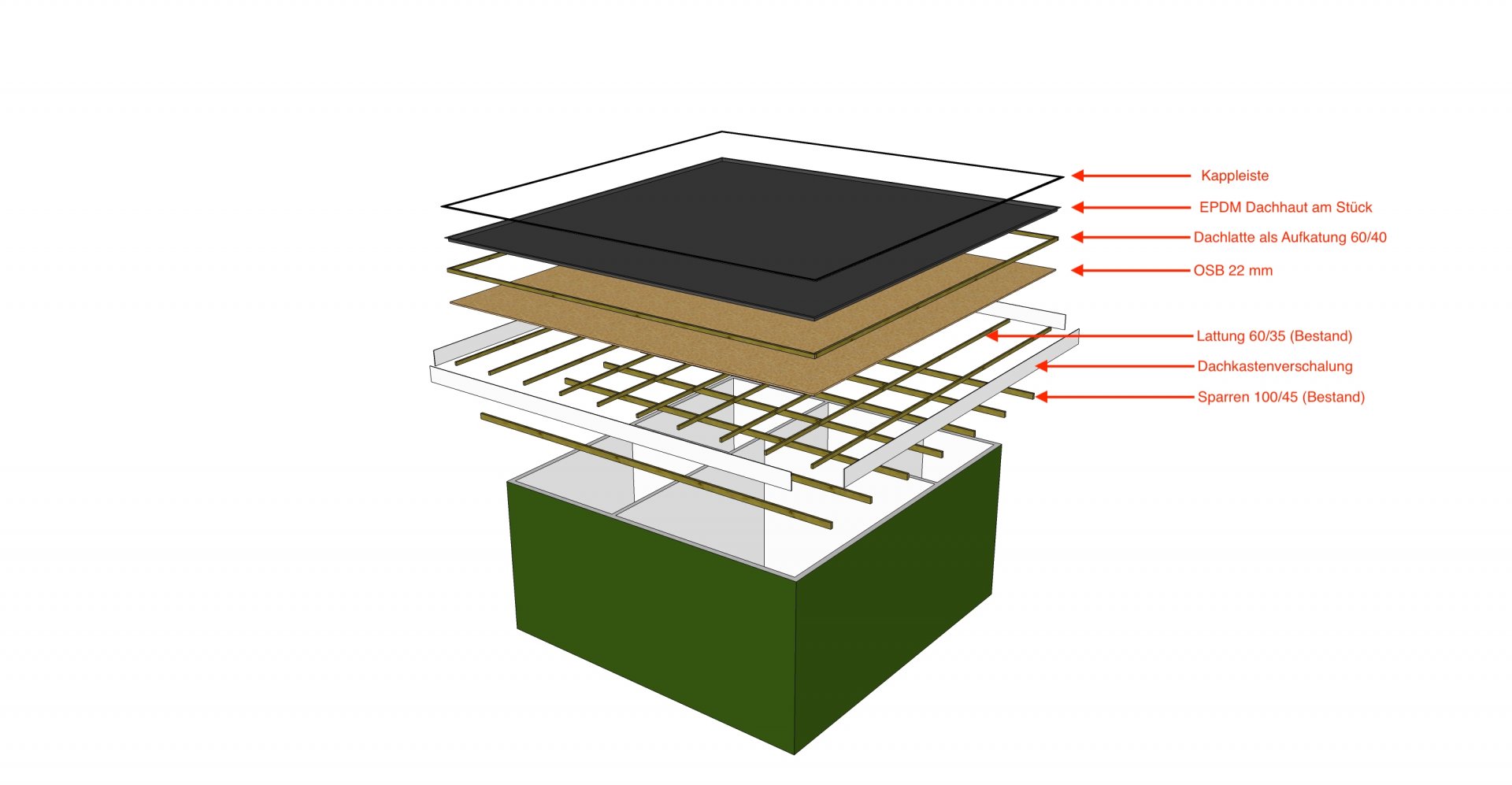 Kappleiste

EPDM Dachhaut am Stück

Dachlatte als Aufkatung 60/40

OSB 22 mm

Lattung 60/35 (Bestand)

Dachkastenverschalung

Sparren 100/45 (Bestand)