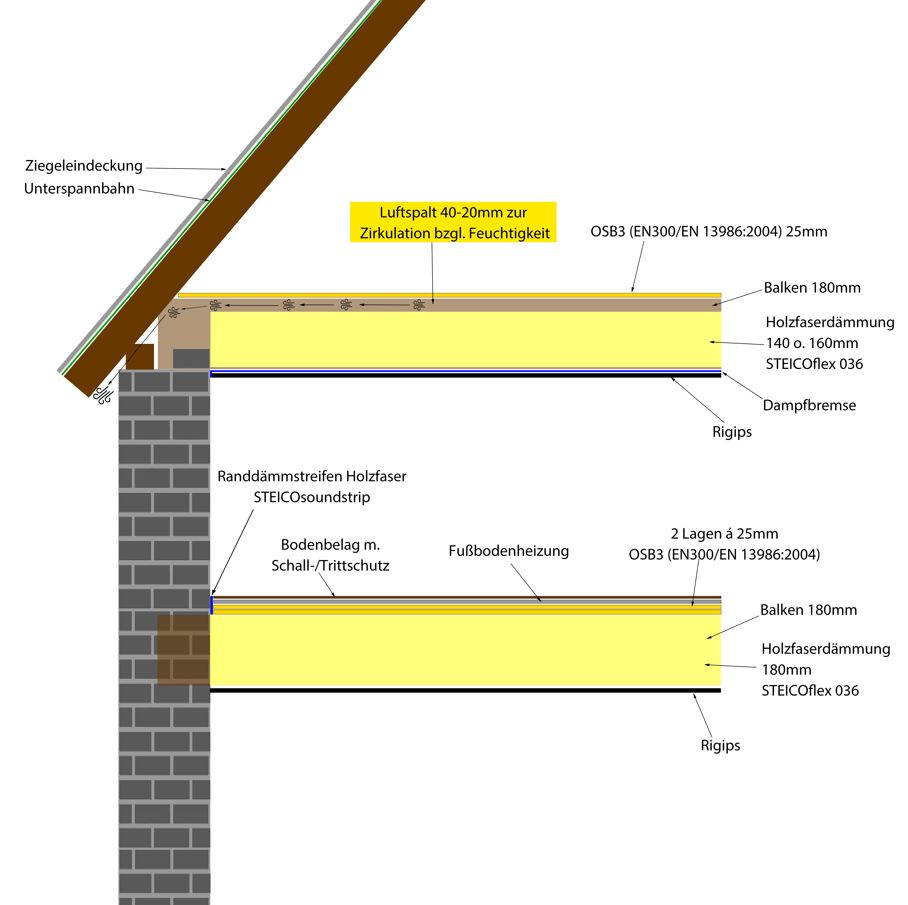 Ziegeleindeckung
Unterspannbahn

Luftspalt 40-20mm zur Zirkulation bzgl. Feuchtigkeit

OSB3 (EN300/EN 13986:2004) 25mm

Balken 180mm

Holzfaserdämmung
140 o. 160mm
STEICOflex 036

Dampfbremse

Rigips

Randdämmstreifen Holzfaser
STEICOsoundstrip

Bodenbelag m.
Schall-/Trittschutz

Fußbodenheizung

2 Lagen á 25mm
OSB3 (EN300/EN 13986:2004)

Balken 180mm

Holzfaserdämmung
180mm
STEICOflex 036

Rigips