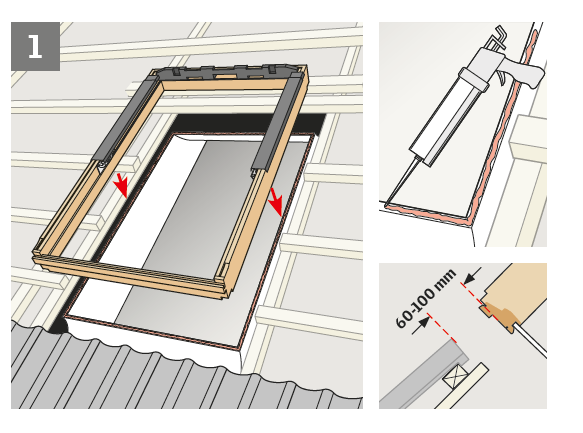 1

60-100 mm