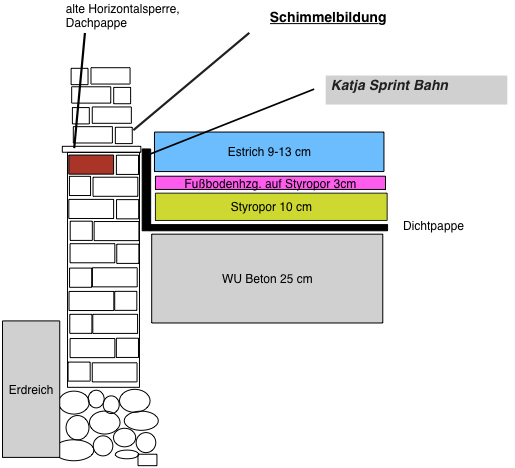 alte Horizontalsperre, Dachpappe

Schimmelbildung

Katja Sprint Bahn

Estrich 9-13 cm

Fußbodenhzg. auf Styropor 3cm

Styropor 10 cm

Dichtpappe

WU Beton 25 cm

Erdreich