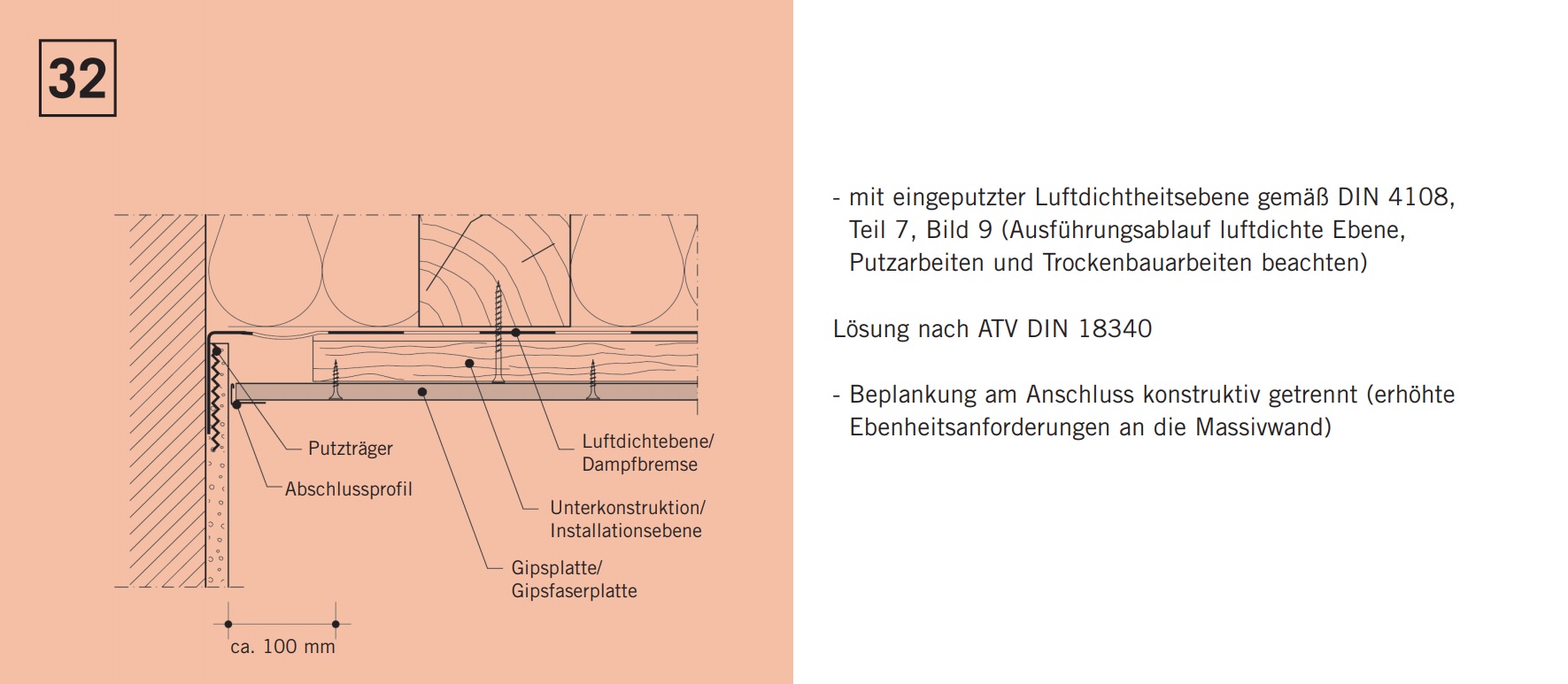 32

Putzträger

Abschlussprofil

Luftdichtebene/ Dampfbremse

Unterkonstruktion/ Installationsebene

Gipsplatte/ Gipsfaserplatte

ca. 100 mm

- mit eingeputzter Luftdichtheitsebene gemäß DIN 4108, Teil 7, Bild 9 (Ausführungsablauf luftdichte Ebene, Putzarbeiten und Trockenbauarbeiten beachten)

Lösung nach ATV DIN 18340

- Beplankung am Anschluss konstruktiv getrennt (erhöhte Ebenheitsanforderungen an die Massivwand)