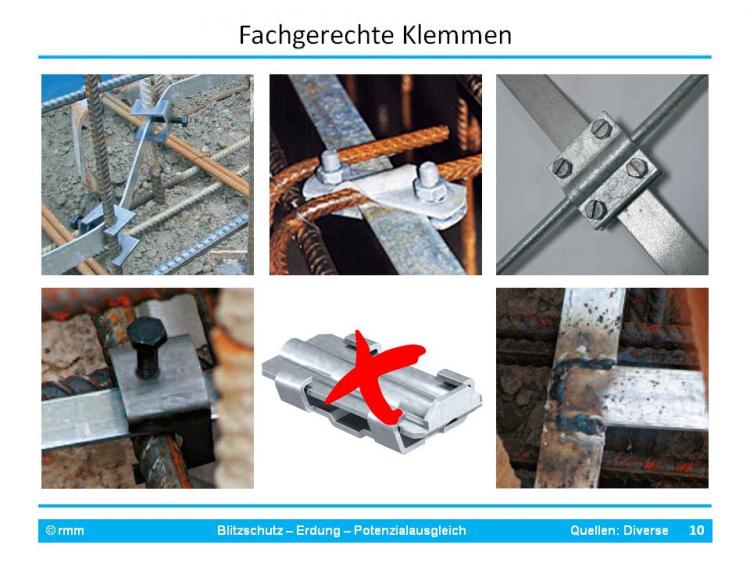 Fachgerechte Klemmen

©rmm Blitzschutz – Erdung – Potenzialausgleich Quellen: Diverse 10