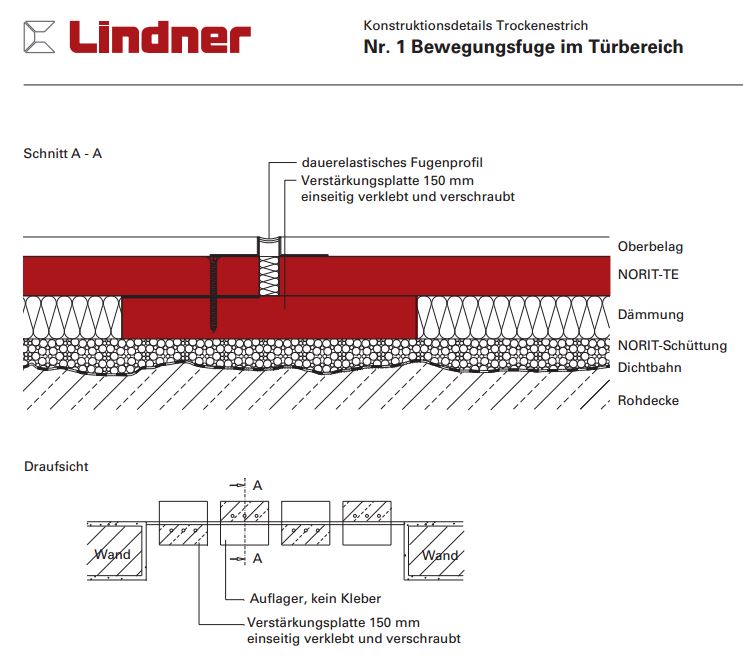 Lindner

Konstruktionsdetails Trockenestrich
Nr. 1 Bewegungsfuge im Türbereich

Schnitt A - A

dauerelastisches Fugenprofil
Verstärkungsplatte 150 mm einseitig verklebt und verschraubt

Oberbelag
NORIT-TE
Dämmung
NORIT-Schüttung
Dichtbahn
Rohdecke

Draufsicht

A
A
Wand
Wand

Auflager, kein Kleber
Verstärkungsplatte 150 mm einseitig verklebt und verschraubt