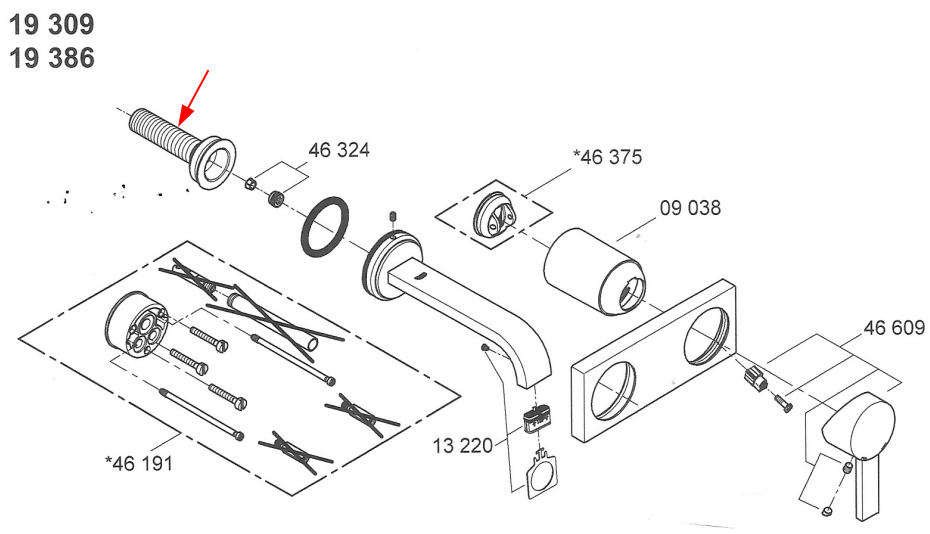 19 309
19 386

46 324

*46 375

09 038

46 609

13 220

*46 191