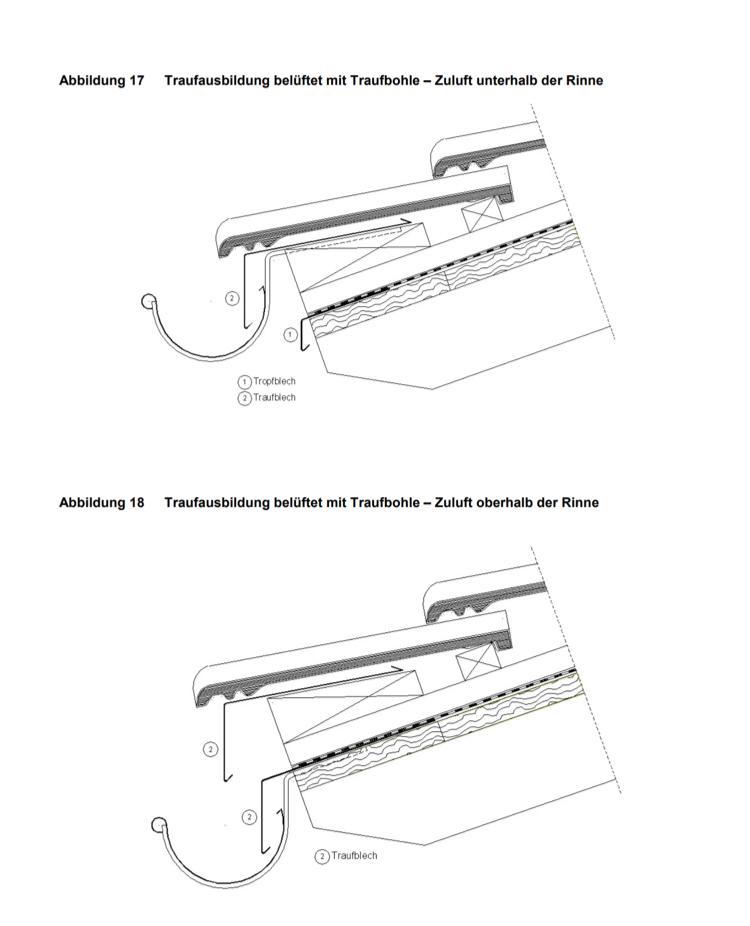 Abbildung 17 Traufausbildung belüftet mit Traufbohle – Zuluft unterhalb der Rinne

2

1

1 Tropfblech
2 Traufblech

Abbildung 18 Traufausbildung belüftet mit Traufbohle – Zuluft oberhalb der Rinne

2

2

2 Traufblech