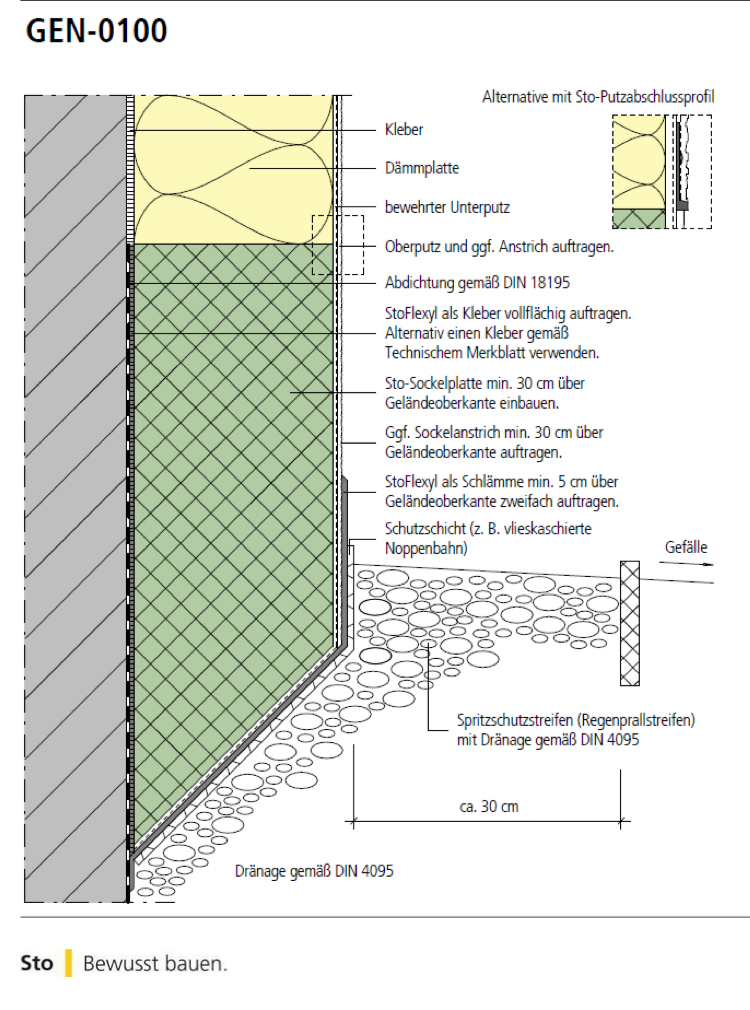 GEN-0100

Alternative mit Sto-Putzabschlussprofil

Kleber

Dämmplatte

bewehrter Unterputz

Oberputz und ggf. Anstrich auftragen.

Abdichtung gemäß DIN 18195

StoFlexyl als Kleber vollflächig auftragen. Alternativ einen Kleber gemäß Technischem Merkblatt verwenden.

Sto-Sockelplatte min. 30 cm über Geländeoberkante einbauen.

Ggf. Sockelanstrich min. 30 cm über Geländeoberkante auftragen.

StoFlexyl als Schlämme min. 5 cm über Geländeoberkante zweifach auftragen.

Schutzschicht (z. B. vlieskaschierte Noppenbahn)

Gefälle

Spritzschutzstreifen (Regenprallstreifen) mit Dränage gemäß DIN 4095

ca. 30 cm

Dränage gemäß DIN 4095

Sto Bewusst bauen.