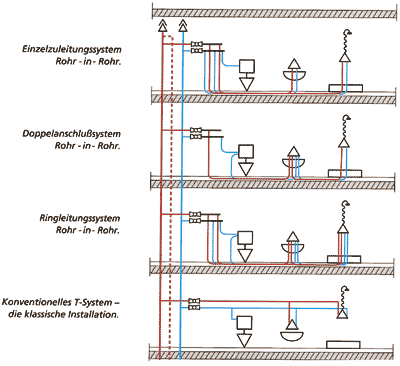 Einzelzuleitungssystem
Rohr - in - Rohr.

Doppelanschlußsystem
Rohr - in - Rohr.

Ringleitungssystem
Rohr - in - Rohr.

Konventionelles T-System –
die klassische Installation.