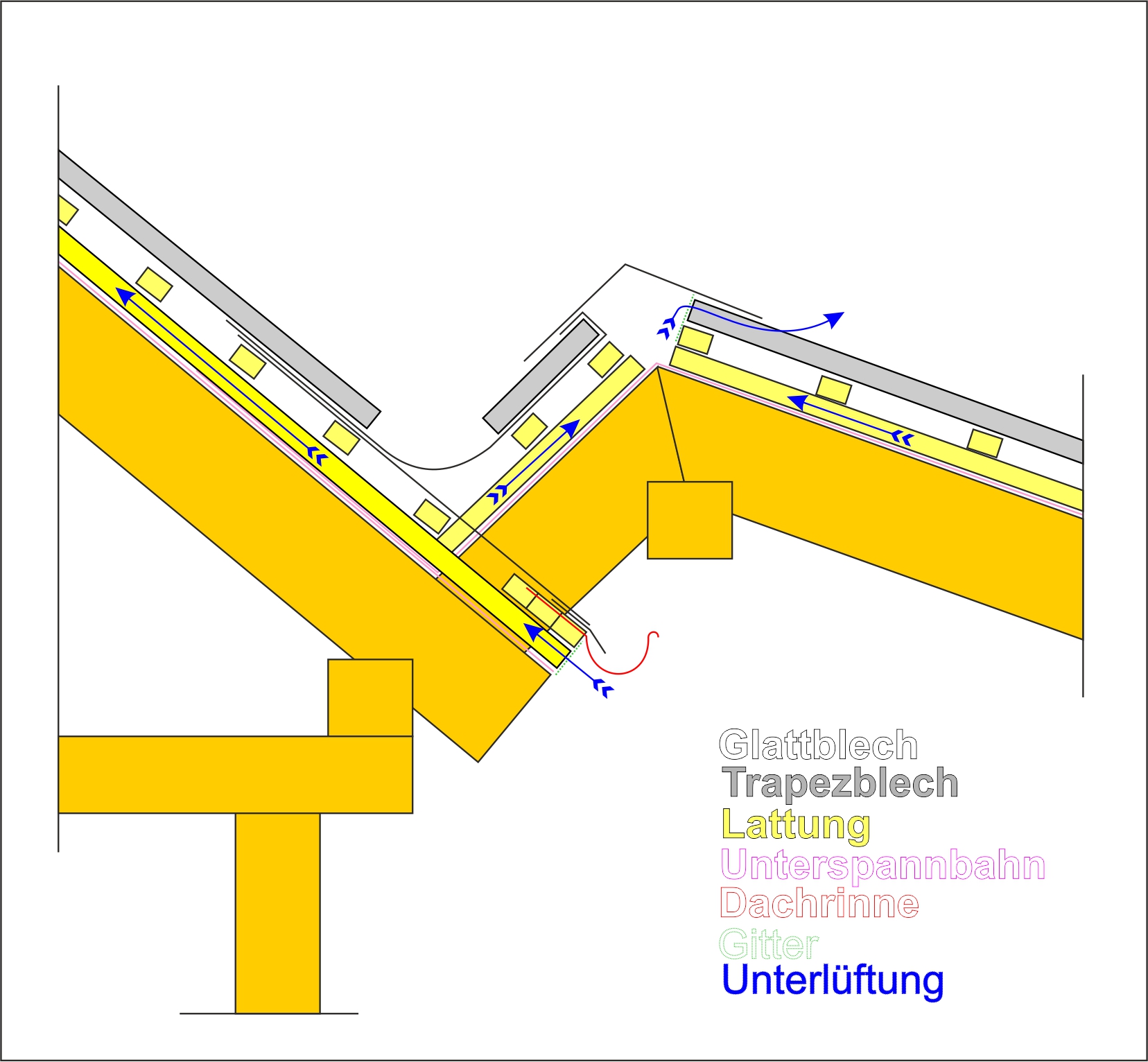 Glattblech
Trapezblech
Lattung
Unterspannbahn
Dachrinne
Gitter
Unterlüftung