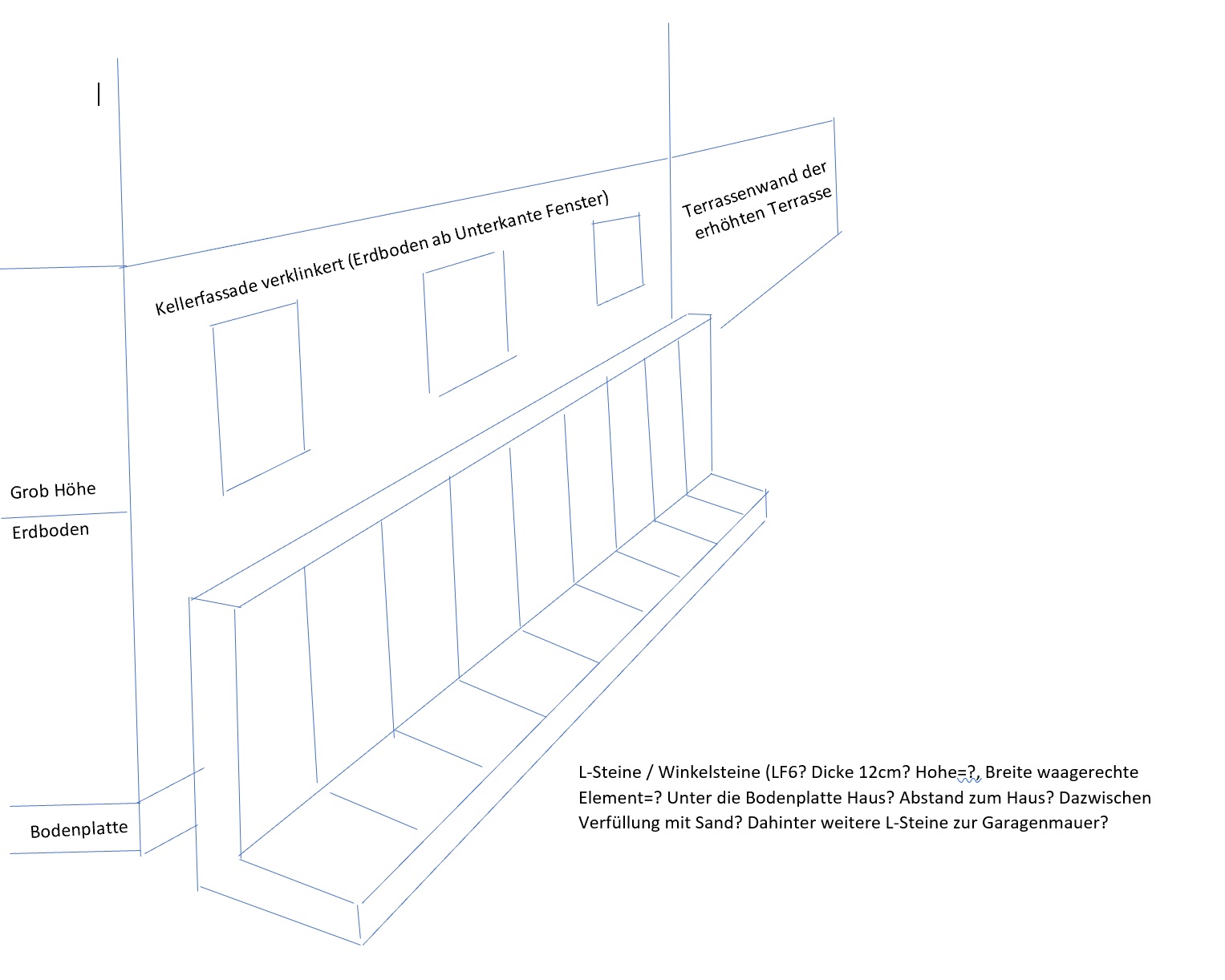 Kellerfassade verklinkert (Erdboden ab Unterkante Fenster)

Terrassenwand der erhöhten Terrasse

Grob Höhe

Erdboden

Bodenplatte

L-Steine / Winkelsteine (LF6? Dicke 12cm? Hohe=?, Breite waagerechte Element=? Unter die Bodenplatte Haus? Abstand zum Haus? Dazwischen Verfüllung mit Sand? Dahinter weitere L-Steine zur Garagenmauer?