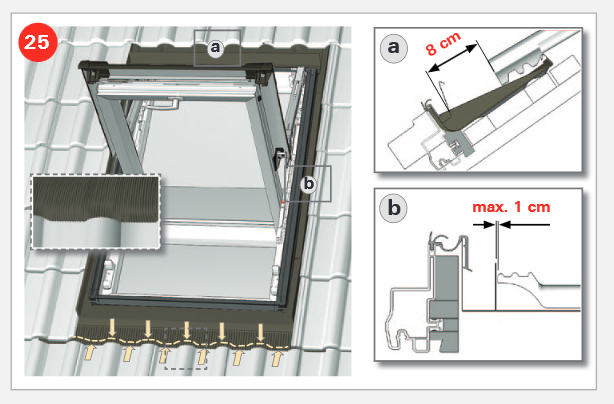 25

a

b

a

8 cm

b

max. 1 cm