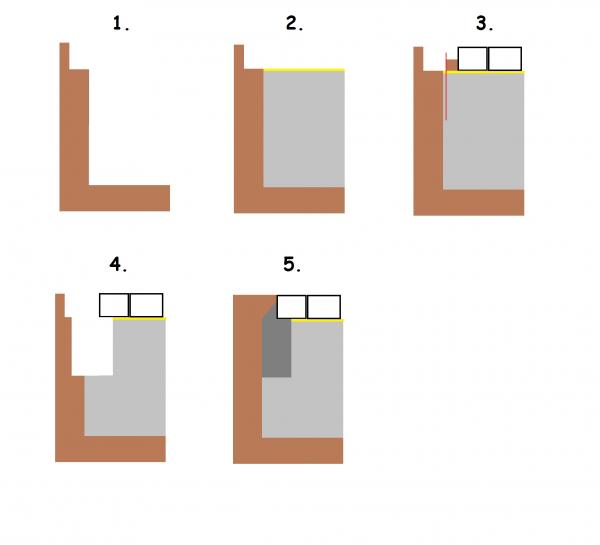 1.

2.

3.

4.

5.