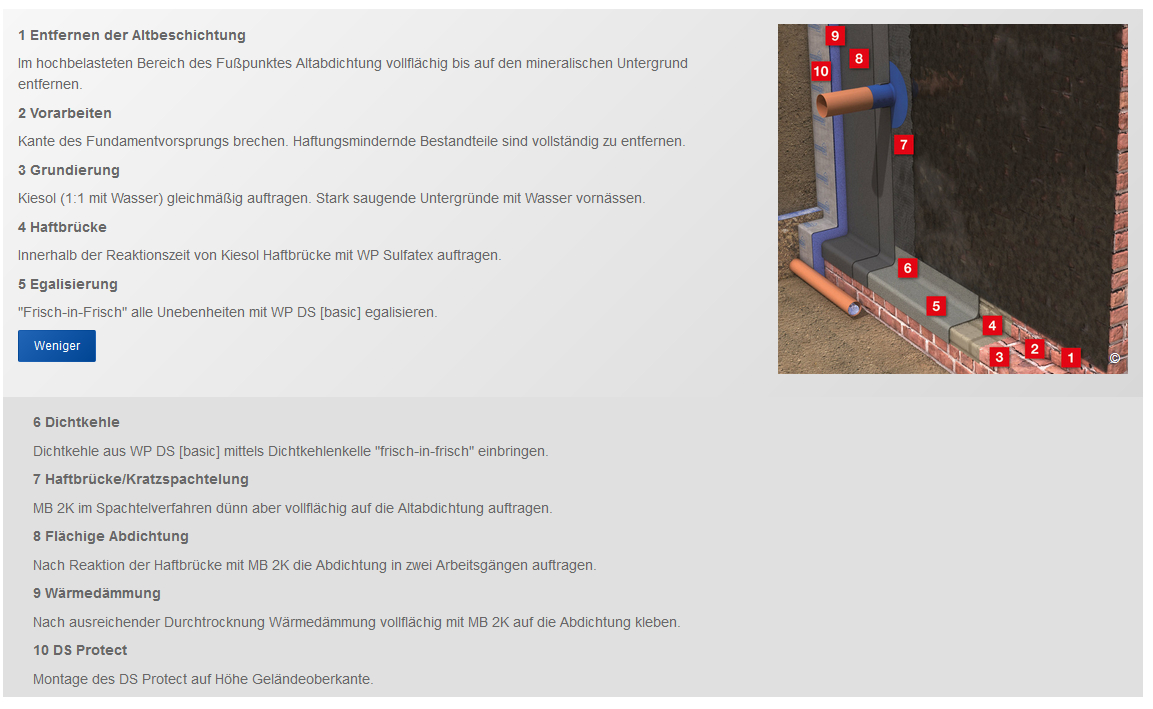 1 Entfernen der Altbeschichtung

Im hochbelasteten Bereich des Fußpunktes Altabdichtung vollflächig bis auf den mineralischen Untergrund entfernen.

2 Vorarbeiten

Kante des Fundamentvorsprungs brechen. Haftungsmindernde Bestandteile sind vollständig zu entfernen.

3 Grundierung

Kiesol (1:1 mit Wasser) gleichmäßig auftragen. Stark saugende Untergründe mit Wasser vornässen.

4 Haftbrücke

Innerhalb der Reaktionszeit von Kiesol Haftbrücke mit WP Sulfatex auftragen.

5 Egalisierung

"Frisch-in-Frisch" alle Unebenheiten mit WP DS [basic] egalisieren.

Weniger

9
8
10
7
6
5
4
3
2
1
©

6 Dichtkehle

Dichtkehle aus WP DS [basic] mittels Dichtkehlenkelle "frisch-in-frisch" einbringen.

7 Haftbrücke/Kratzspachtelung

MB 2K im Spachtelverfahren dünn aber vollflächig auf die Altabdichtung auftragen.

8 Flächige Abdichtung

Nach Reaktion der Haftbrücke mit MB 2K die Abdichtung in zwei Arbeitsgängen auftragen.

9 Wärmedämmung

Nach ausreichender Durchtrocknung Wärmedämmung vollflächig mit MB 2K auf die Abdichtung kleben.

10 DS Protect

Montage des DS Protect auf Höhe Geländeoberkante.