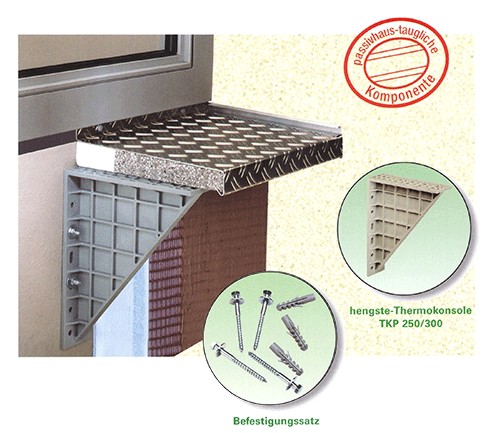 passivhaus-taugliche
Komponente

hengste-Thermokonsole
TKP 250/300

Befestigungssatz