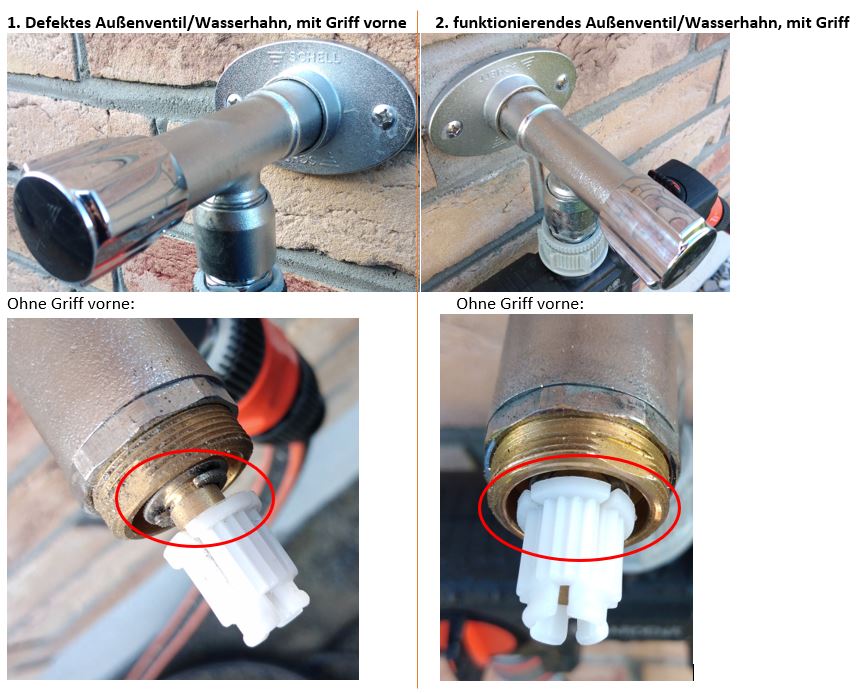 1. Defektes Außenventil/Wasserhahn, mit Griff vorne

SCHELL

Ohne Griff vorne:

2. funktionierendes Außenventil/Wasserhahn, mit Griff

Ohne Griff vorne: