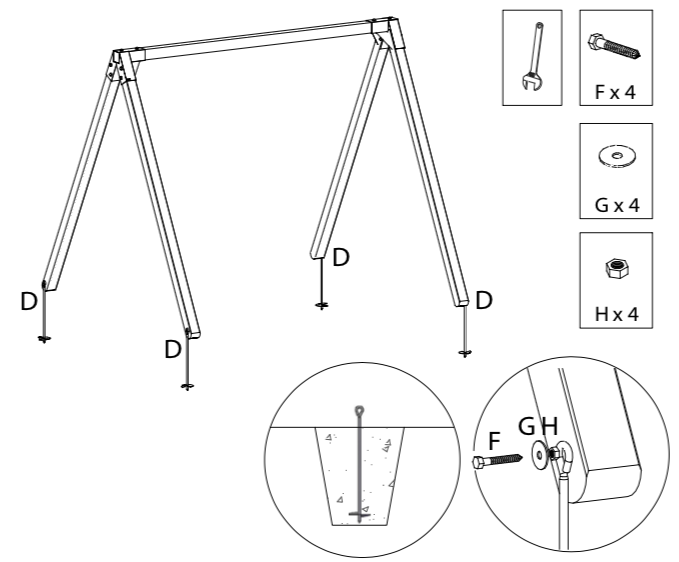 F x 4

G x 4

H x 4

D

D

D

D

F

G H