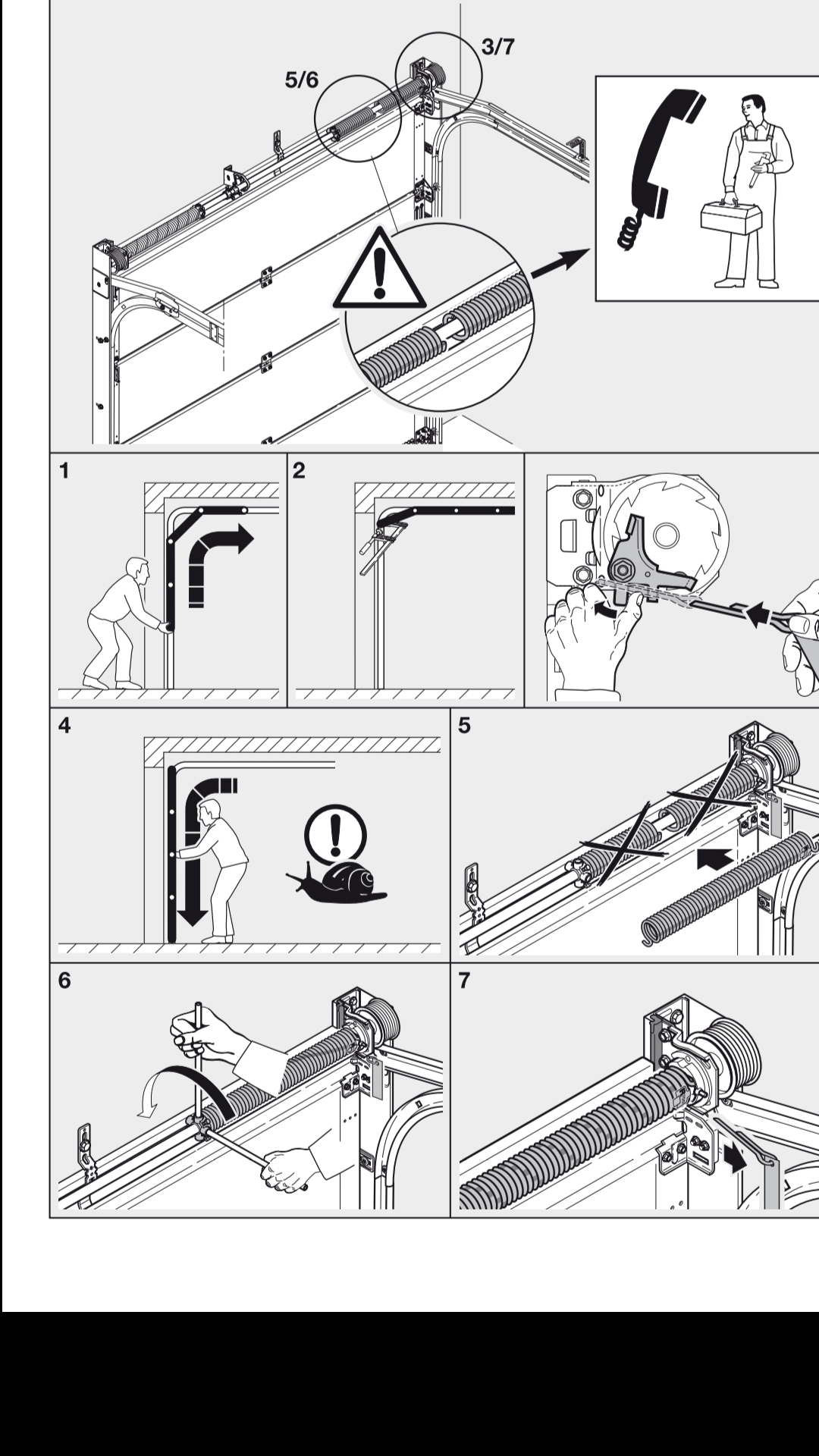 5/6

3/7

1

2

4

5

6

7