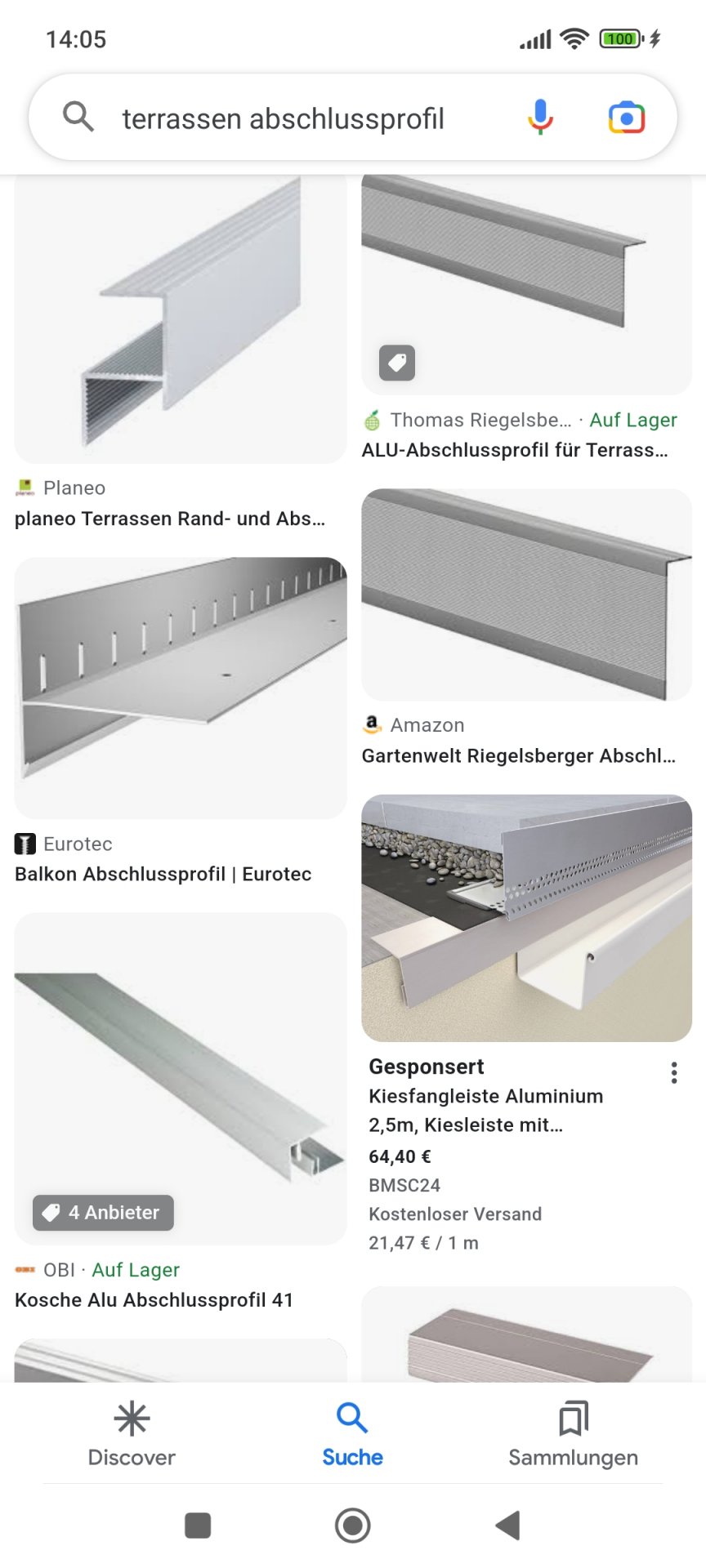 14:05

100

terrassen abschlussprofil

Planeo
planeo Terrassen Rand- und Abs...

Eurotec
Balkon Abschlussprofil | Eurotec

4 Anbieter

OBI · Auf Lager
Kosche Alu Abschlussprofil 41

Thomas Riegelsbe... · Auf Lager
ALU-Abschlussprofil für Terrass...

Amazon
Gartenwelt Riegelsberger Abschl...

Gesponsert
Kiesfangleiste Aluminium 2,5m, Kiesleiste mit...
64,40 €
BMSC24
Kostenloser Versand
21,47 € / 1 m

Discover
Suche
Sammlungen