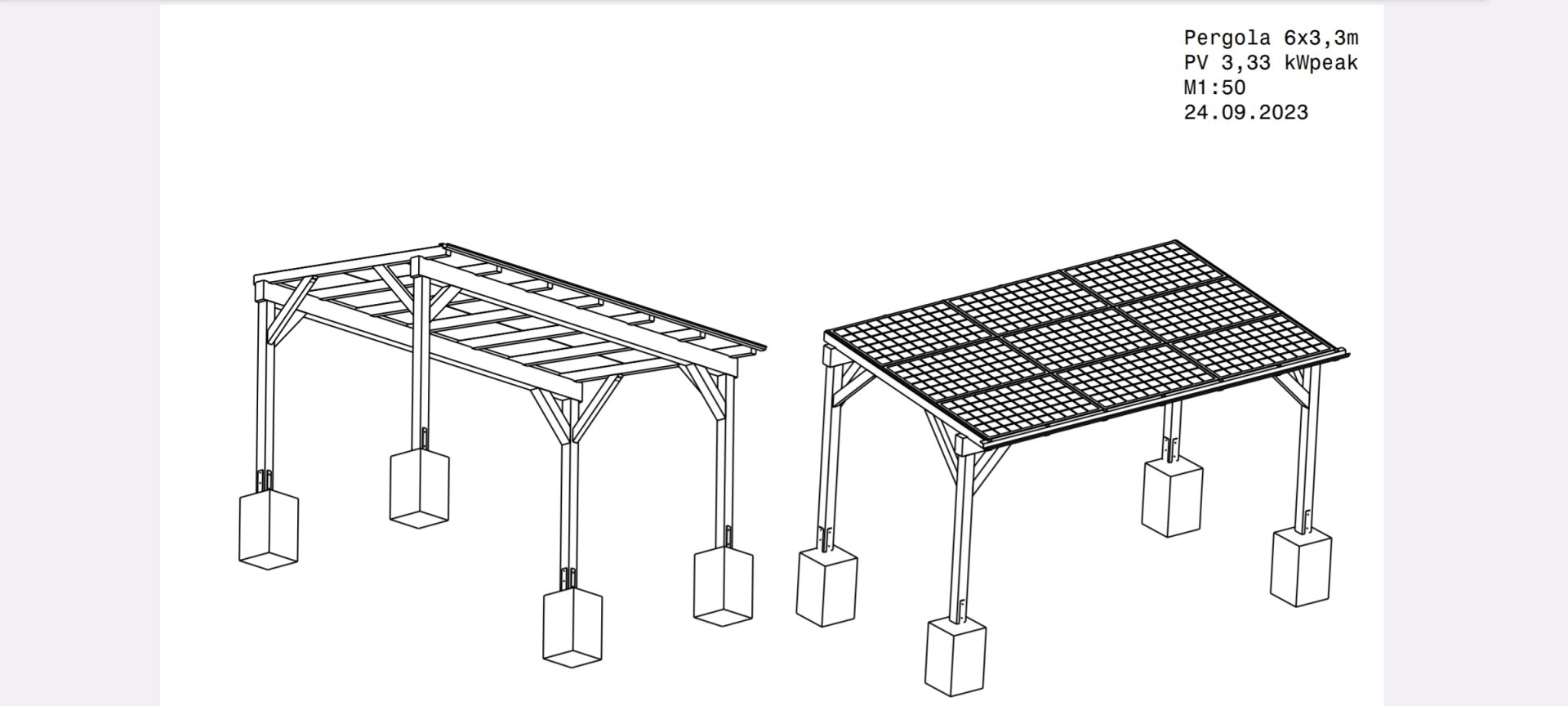 Pergola 6x3,3m
PV 3,33 kWpeak
M1:50
24.09.2023