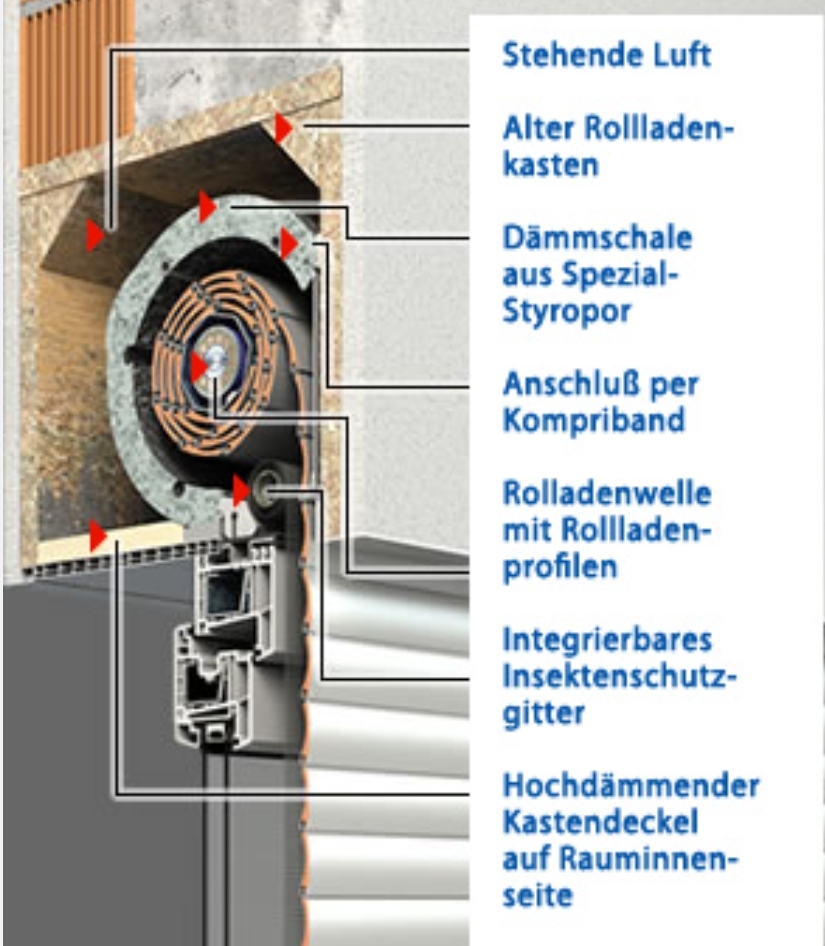 Stehende Luft

Alter Rollladenkasten

Dämmschale aus Spezial-Styropor

Anschluß per Kompriband

Rolladenwelle mit Rollladenprofilen

Integrierbares Insektenschutzgitter

Hochdämmender Kastendeckel auf Rauminnenseite