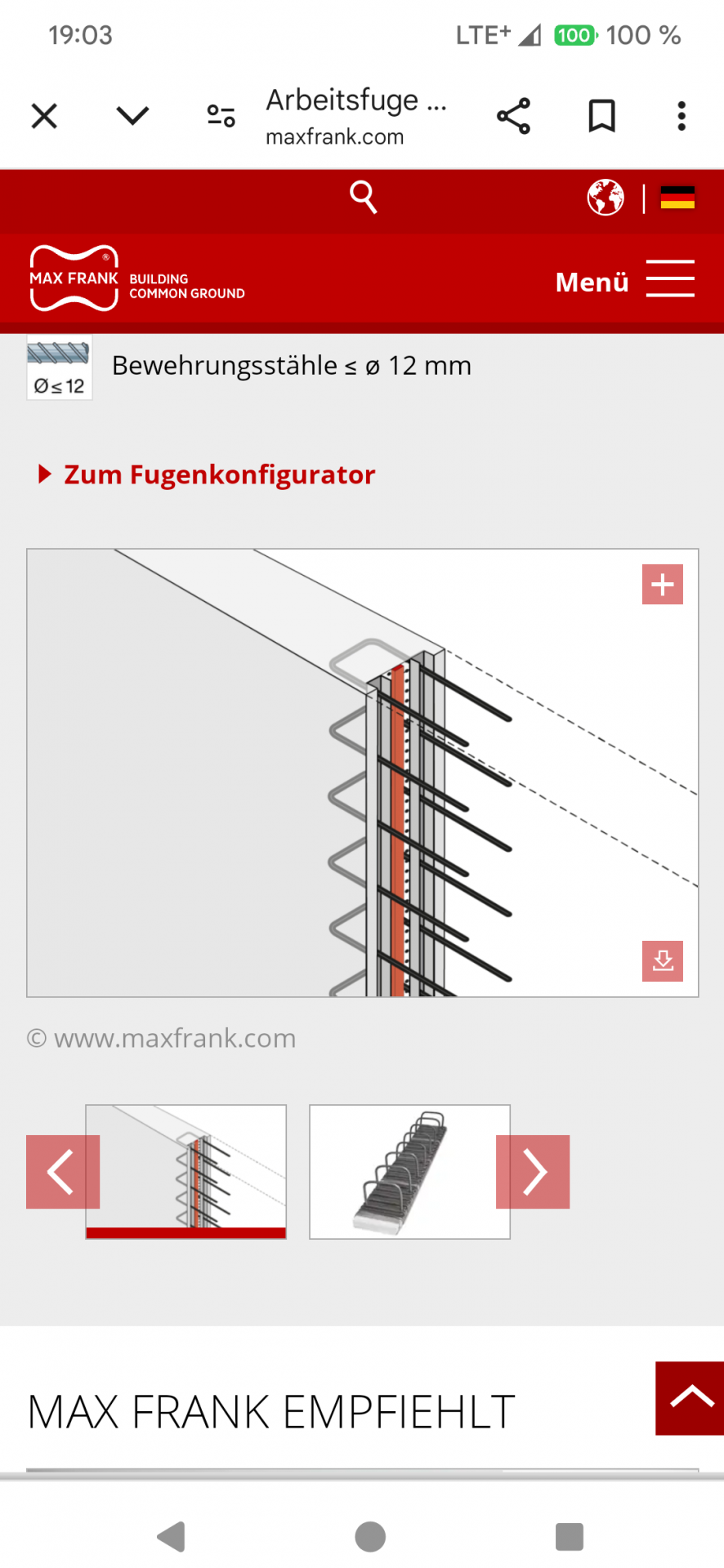 19:03 LTE+ 100 100 %

Arbeitsfuge ...
maxfrank.com

MAX FRANK® BUILDING COMMON GROUND

Menü

Ø≤12 Bewehrungsstähle ≤ ø 12 mm

Zum Fugenkonfigurator

© www.maxfrank.com

MAX FRANK EMPFIEHLT