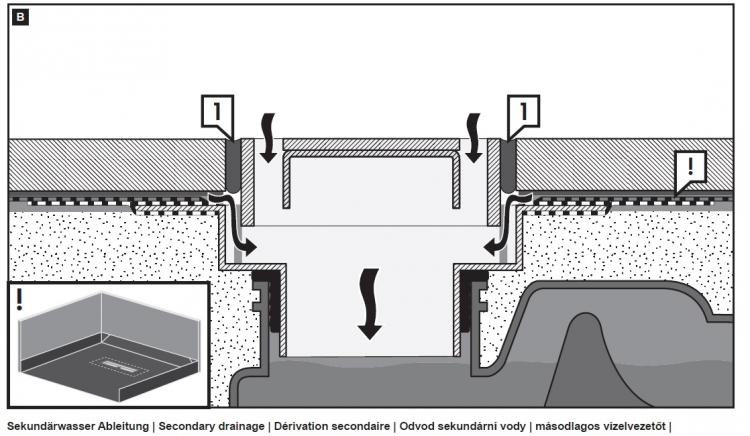 B

1

1

!

!

Sekundärwasser Ableitung | Secondary drainage | Dérivation secondaire | Odvod sekundární vody | másodlagos vízelvezetőt |