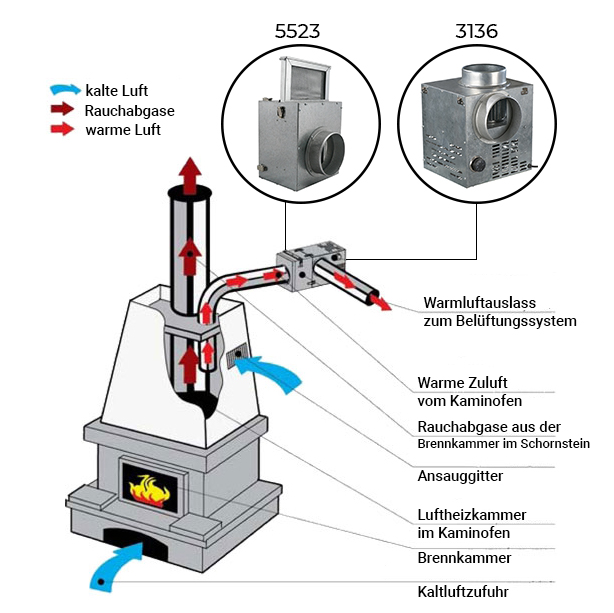 5523

3136

kalte Luft
Rauchabgase
warme Luft

Warmluftauslass
zum Belüftungssystem

Warme Zuluft
vom Kaminofen

Rauchabgase aus der
Brennkammer im Schornstein

Ansauggitter

Luftheizkammer
im Kaminofen

Brennkammer

Kaltluftzufuhr