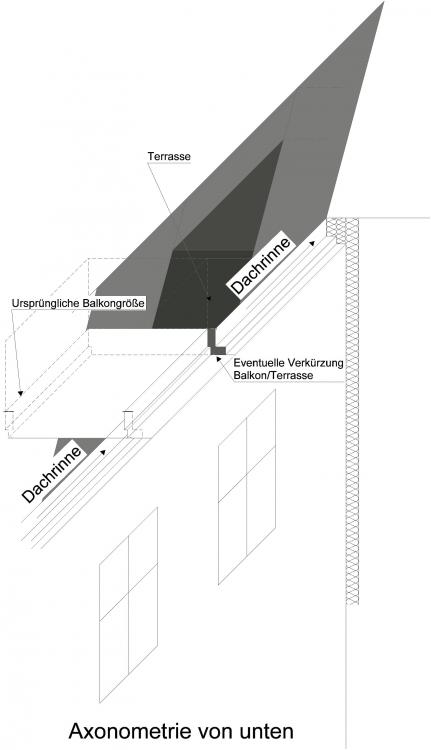 Terrasse

Dachrinne

Ursprüngliche Balkongröße

Eventuelle Verkürzung
Balkon/Terrasse

Dachrinne

Axonometrie von unten