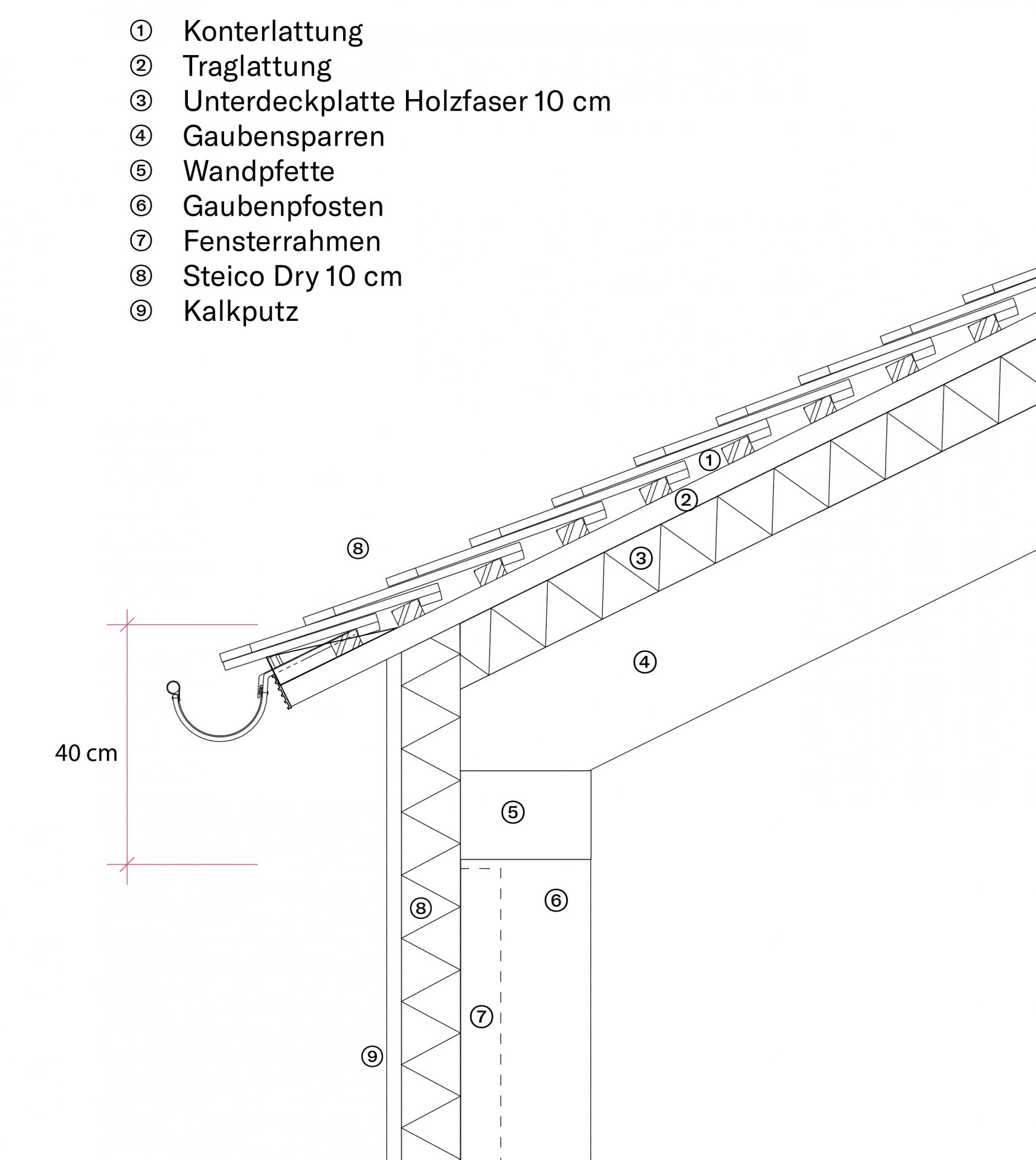 ① Konterlattung
② Traglattung
③ Unterdeckplatte Holzfaser 10 cm
④ Gaubensparren
⑤ Wandpfette
⑥ Gaubenpfosten
⑦ Fensterrahmen
⑧ Steico Dry 10 cm
⑨ Kalkputz

①
②
⑧
③
④
40 cm
⑤
⑥
⑧
⑦
⑨