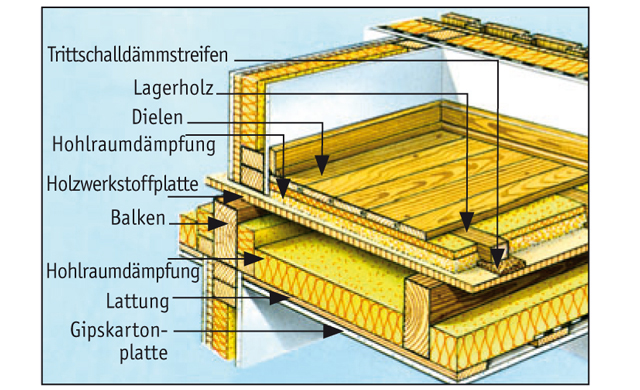 Trittschalldämmstreifen
Lagerholz
Dielen
Hohlraumdämpfung
Holzwerkstoffplatte
Balken
Hohlraumdämpfung
Lattung
Gipskartonplatte