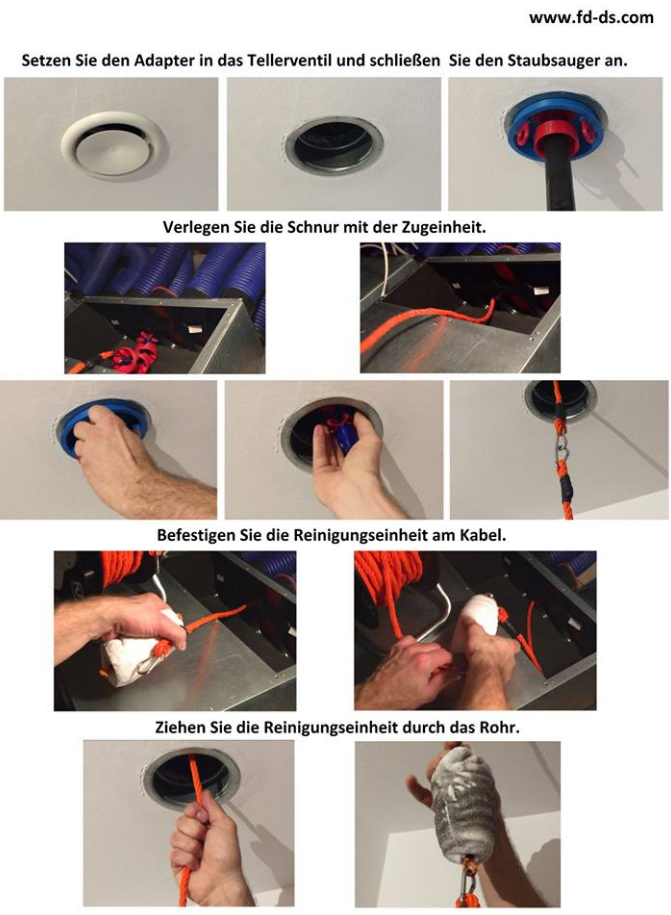 www.fd-ds.com

Setzen Sie den Adapter in das Tellerventil und schließen Sie den Staubsauger an.

Verlegen Sie die Schnur mit der Zugeinheit.

Befestigen Sie die Reinigungseinheit am Kabel.

Ziehen Sie die Reinigungseinheit durch das Rohr.