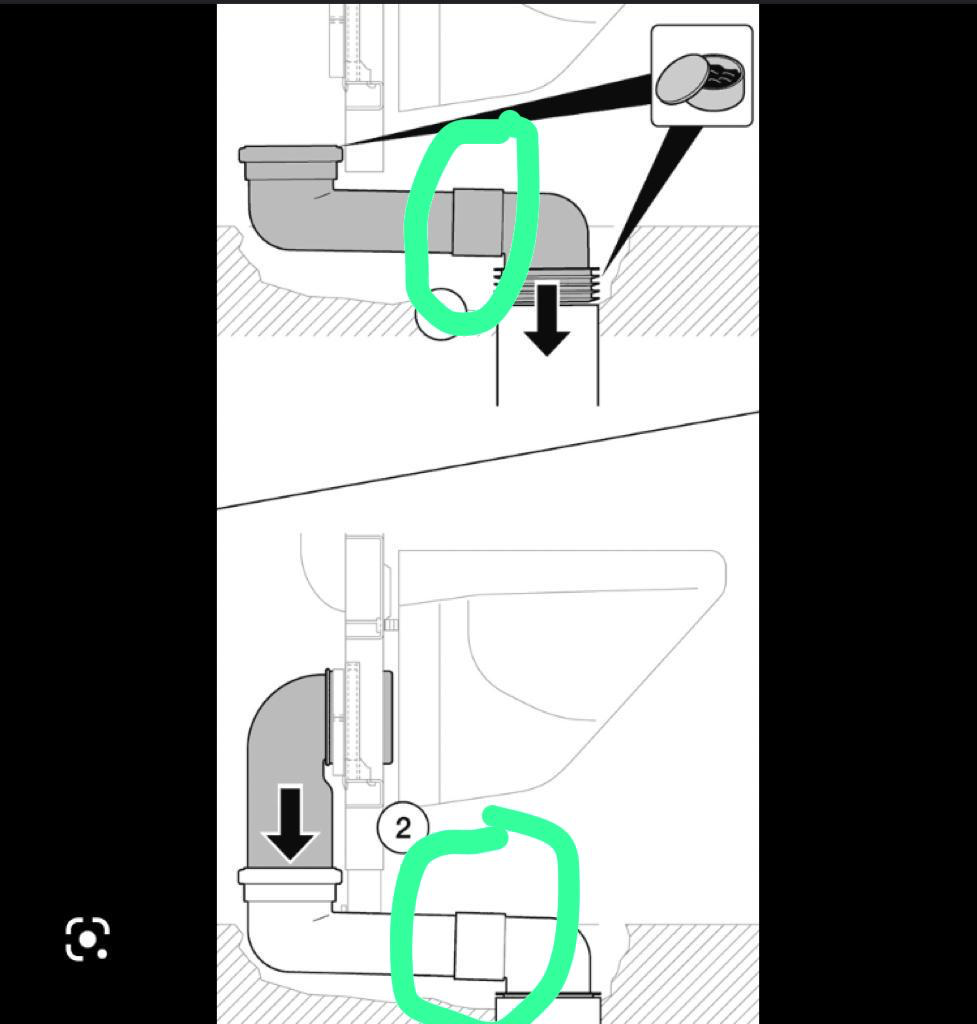 2