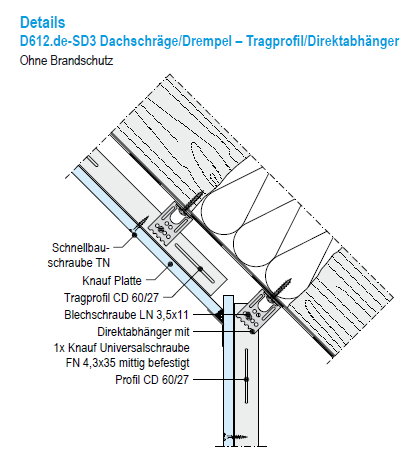 Details
D612.de-SD3 Dachschräge/Drempel – Tragprofil/Direktabhänger
Ohne Brandschutz

Schnellbauschraube TN
Knauf Platte
Tragprofil CD 60/27
Blechschraube LN 3,5x11
Direktabhänger mit
1x Knauf Universalschraube
FN 4,3x35 mittig befestigt
Profil CD 60/27