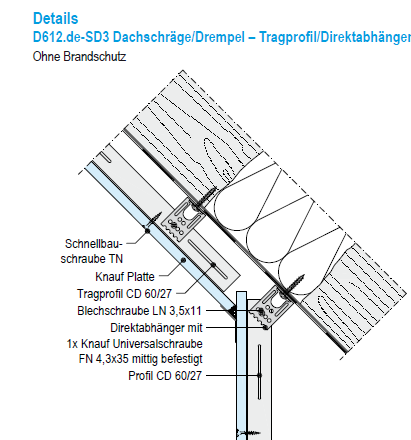 Details
D612.de-SD3 Dachschräge/Drempel – Tragprofil/Direktabhänger

Ohne Brandschutz

Schnellbauschraube TN

Knauf Platte

Tragprofil CD 60/27

Blechschraube LN 3,5x11

Direktabhänger mit 1x Knauf Universalschraube FN 4,3x35 mittig befestigt

Profil CD 60/27