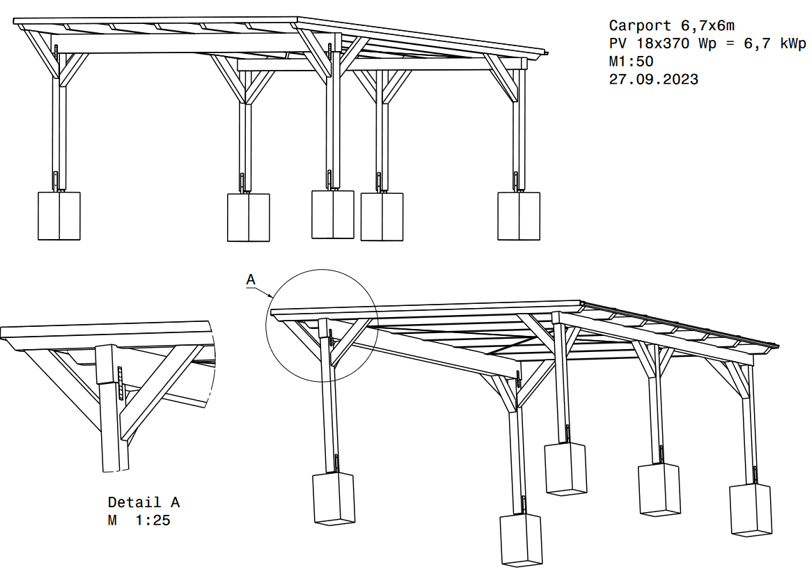 Carport 6,7x6m
PV 18x370 Wp = 6,7 kWp
M1:50
27.09.2023

A

Detail A
M 1:25