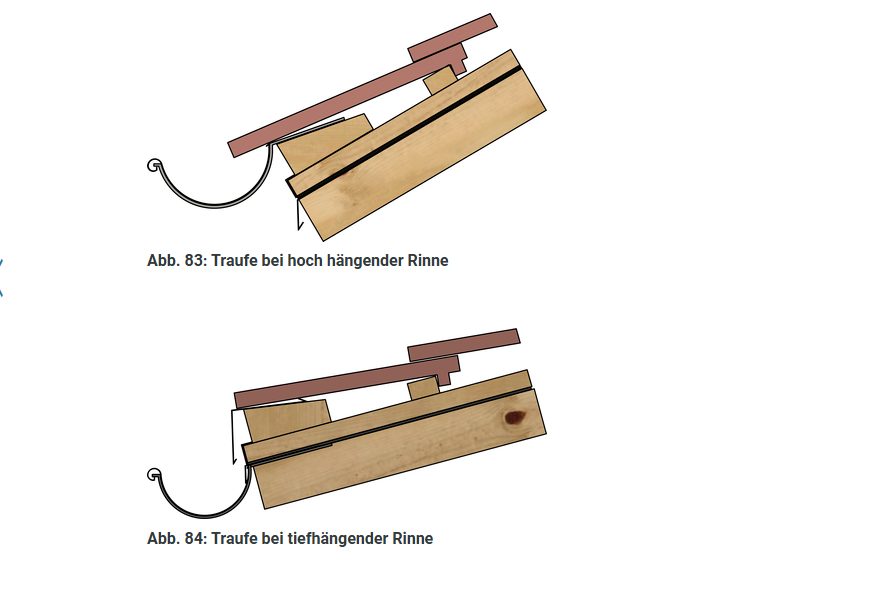 Abb. 83: Traufe bei hoch hängender Rinne

Abb. 84: Traufe bei tiefhängender Rinne