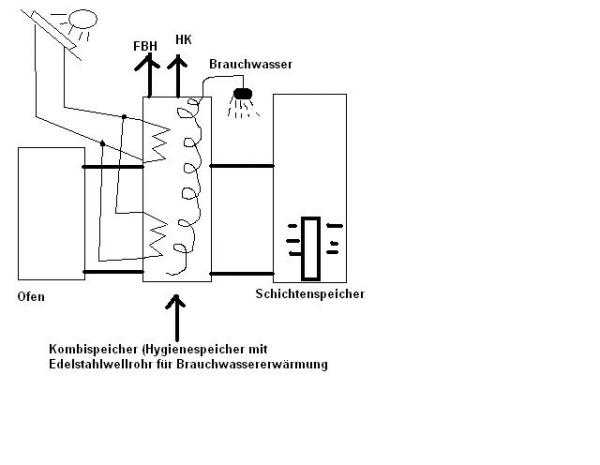 FBH
HK
Brauchwasser

Ofen

Schichtenspeicher

Kombispeicher (Hygienespeicher mit Edelstahlwellrohr für Brauchwassererwärmung