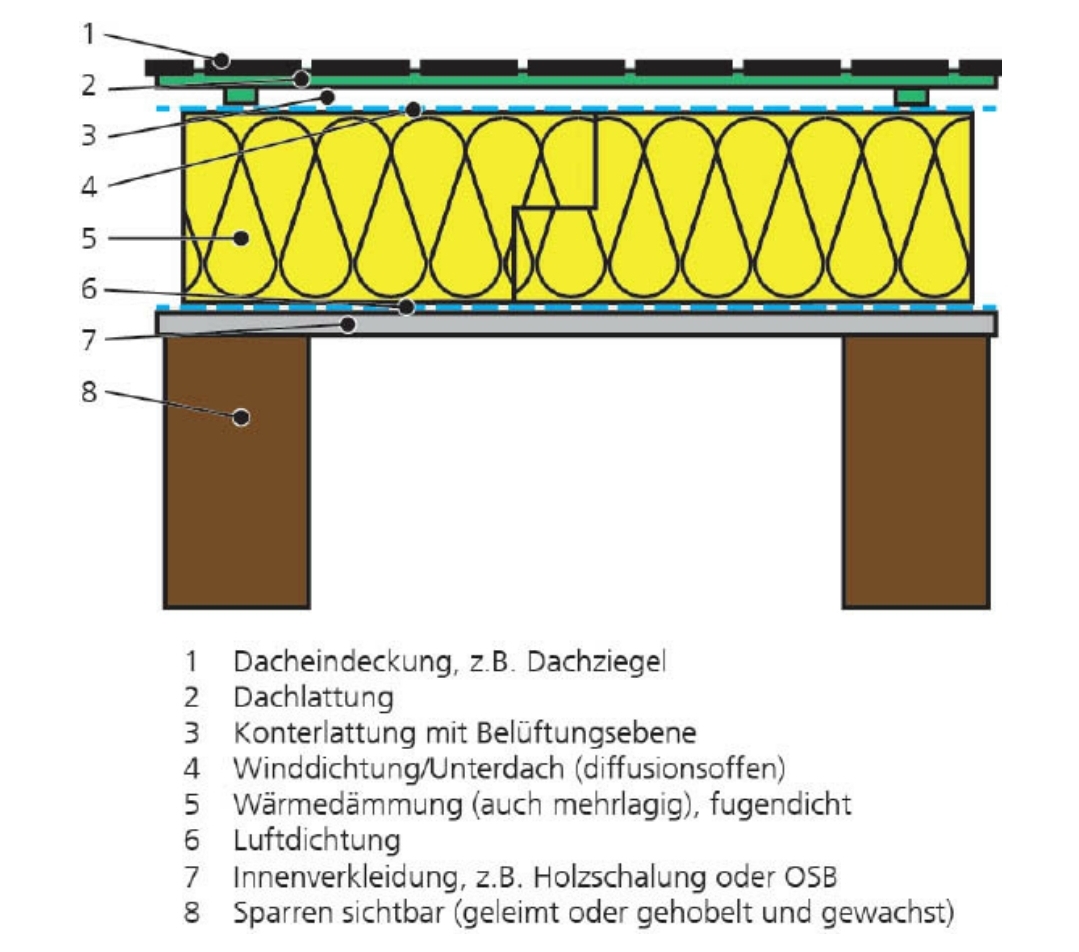 1
2
3
4
5
6
7
8

1 Dacheindeckung, z.B. Dachziegel
2 Dachlattung
3 Konterlattung mit Belüftungsebene
4 Winddichtung/Unterdach (diffusionsoffen)
5 Wärmedämmung (auch mehrlagig), fugendicht
6 Luftdichtung
7 Innenverkleidung, z.B. Holzschalung oder OSB
8 Sparren sichtbar (geleimt oder gehobelt und gewachst)